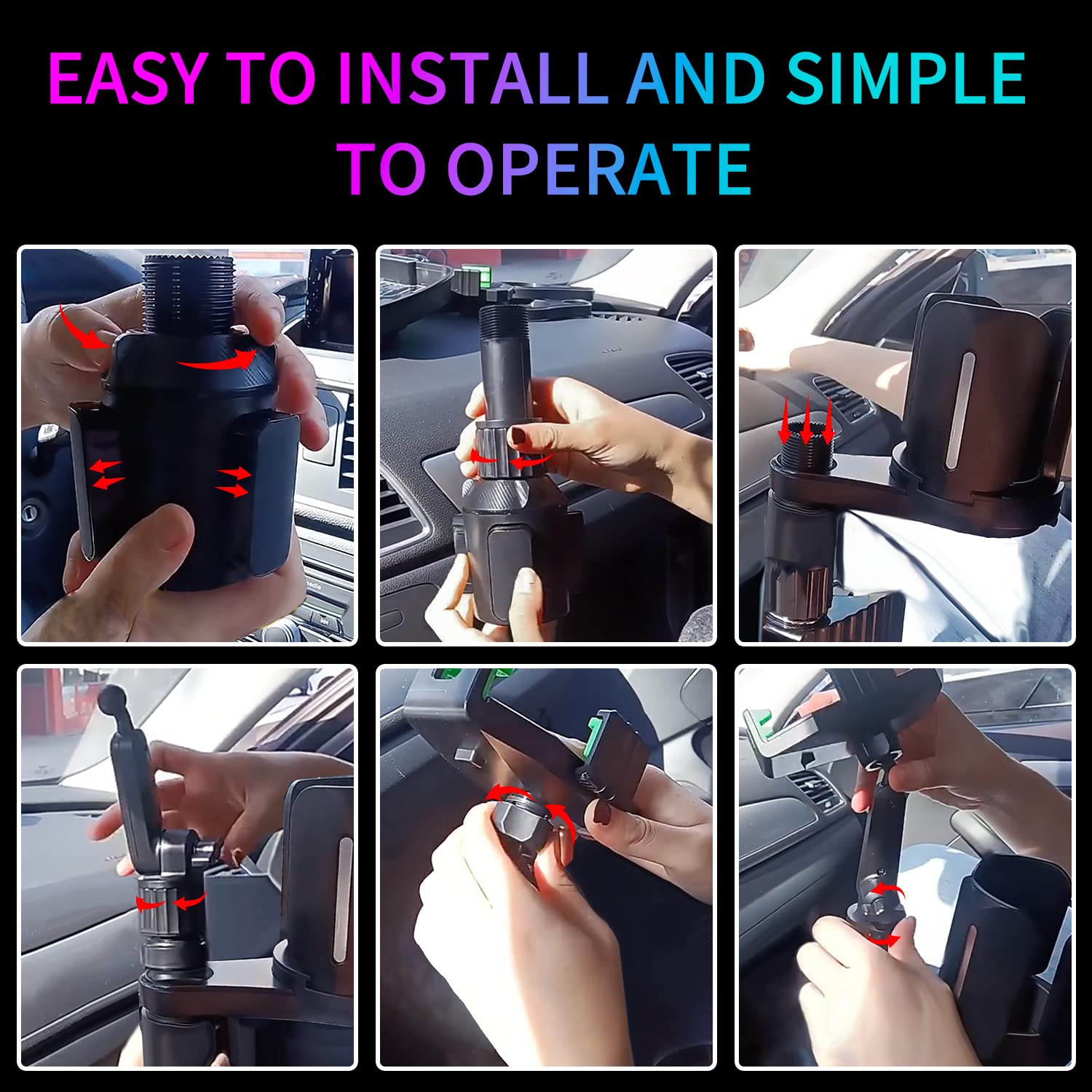 EASY TO INSTALL AND SIMPLE TO OPERATE