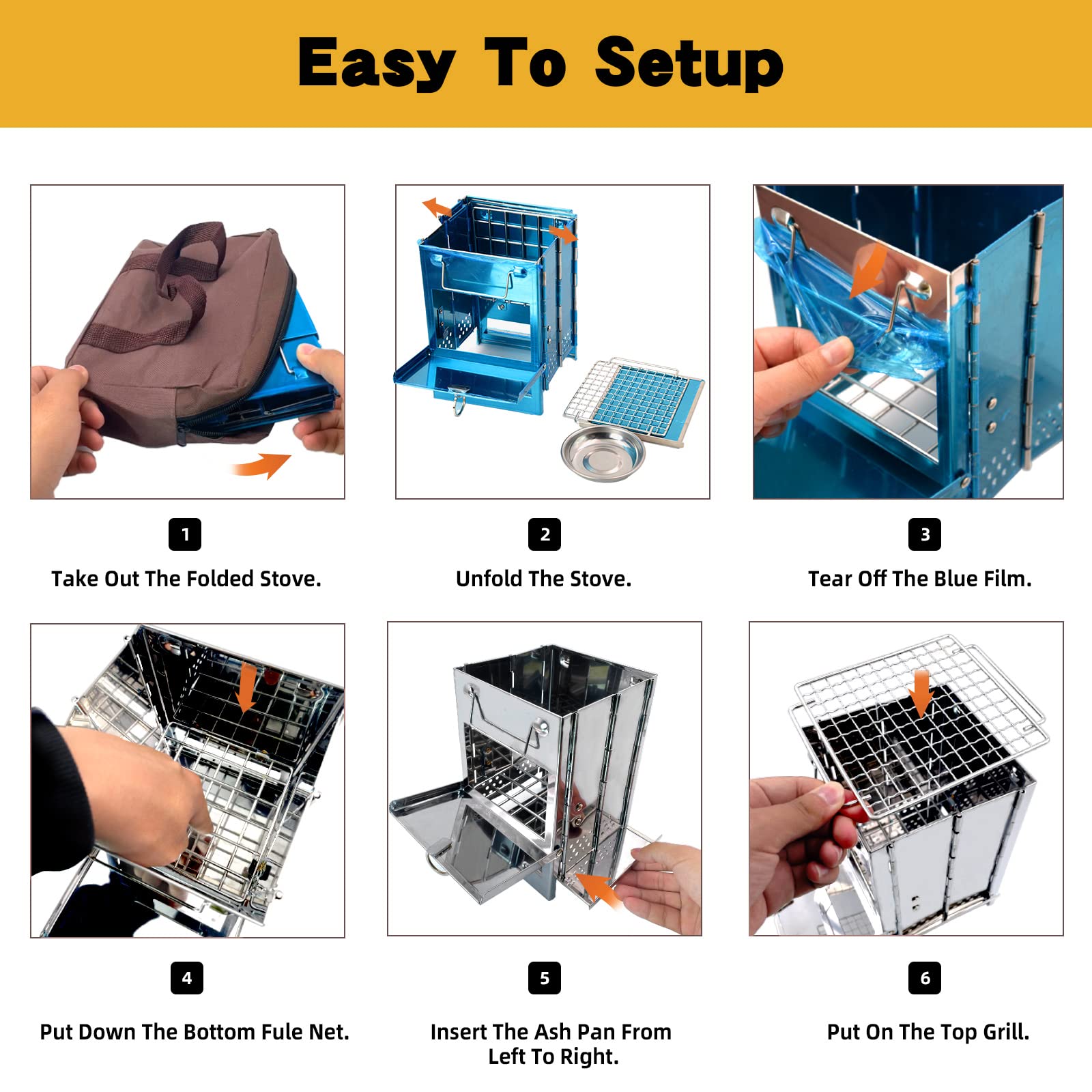 Easy To Setup

1

Take Out The Folded Stove.

2

Unfold The Stove.

3

Tear Off The Blue Film.

4

Put Down The Bottom Fule Net.

5

Insert The Ash Pan From Left To Right.

6

Put On The Top Grill.