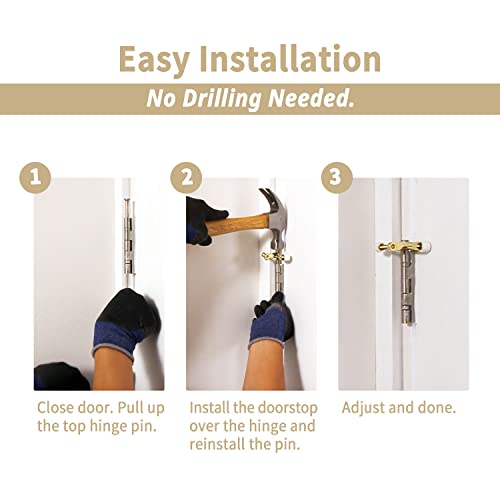 Easy Installation

No Drilling Needed.

1

Close door. Pull up the top hinge pin.

2

Install the doorstop over the hinge and reinstall the pin.

3

Adjust and done.