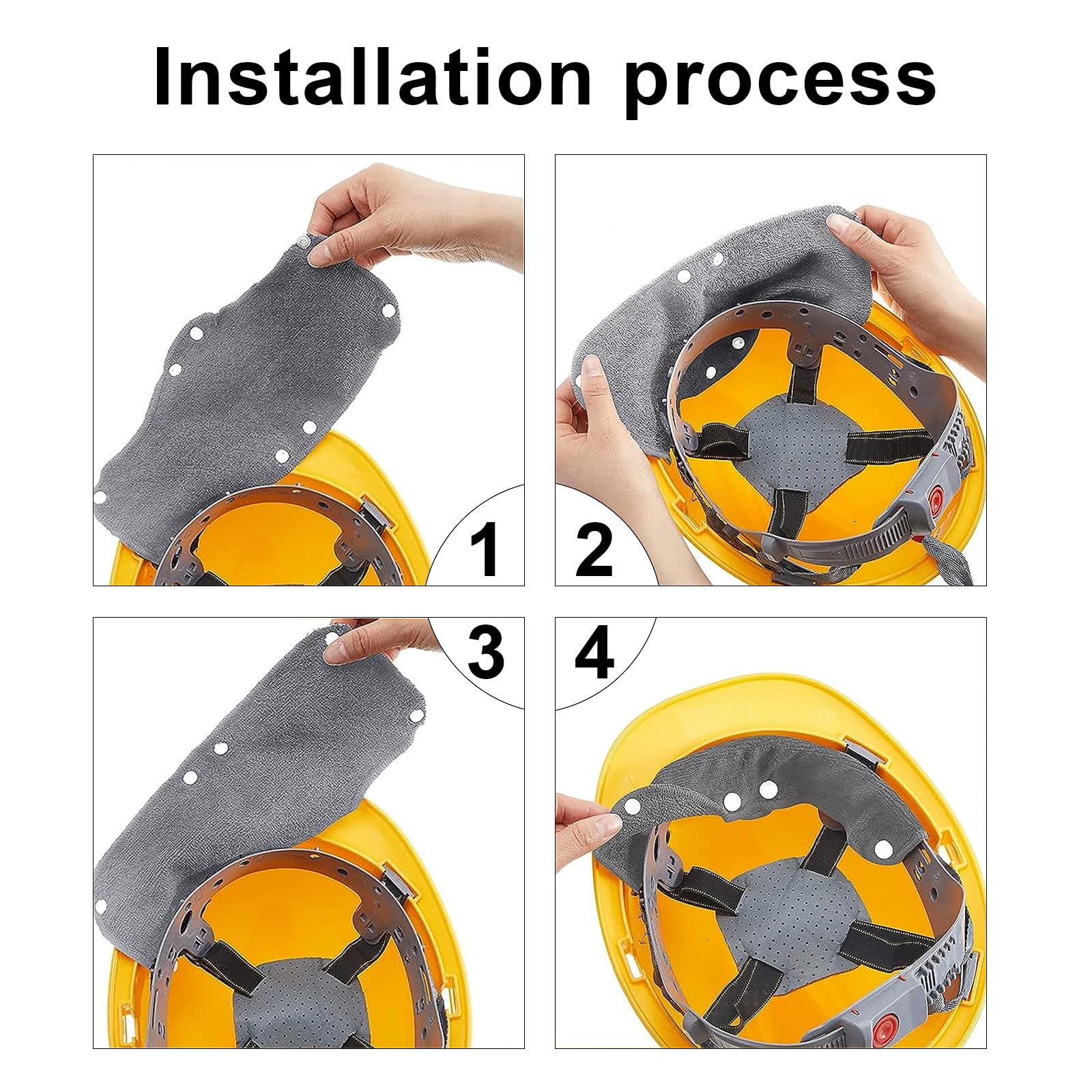 Installation process

1

2

3

4