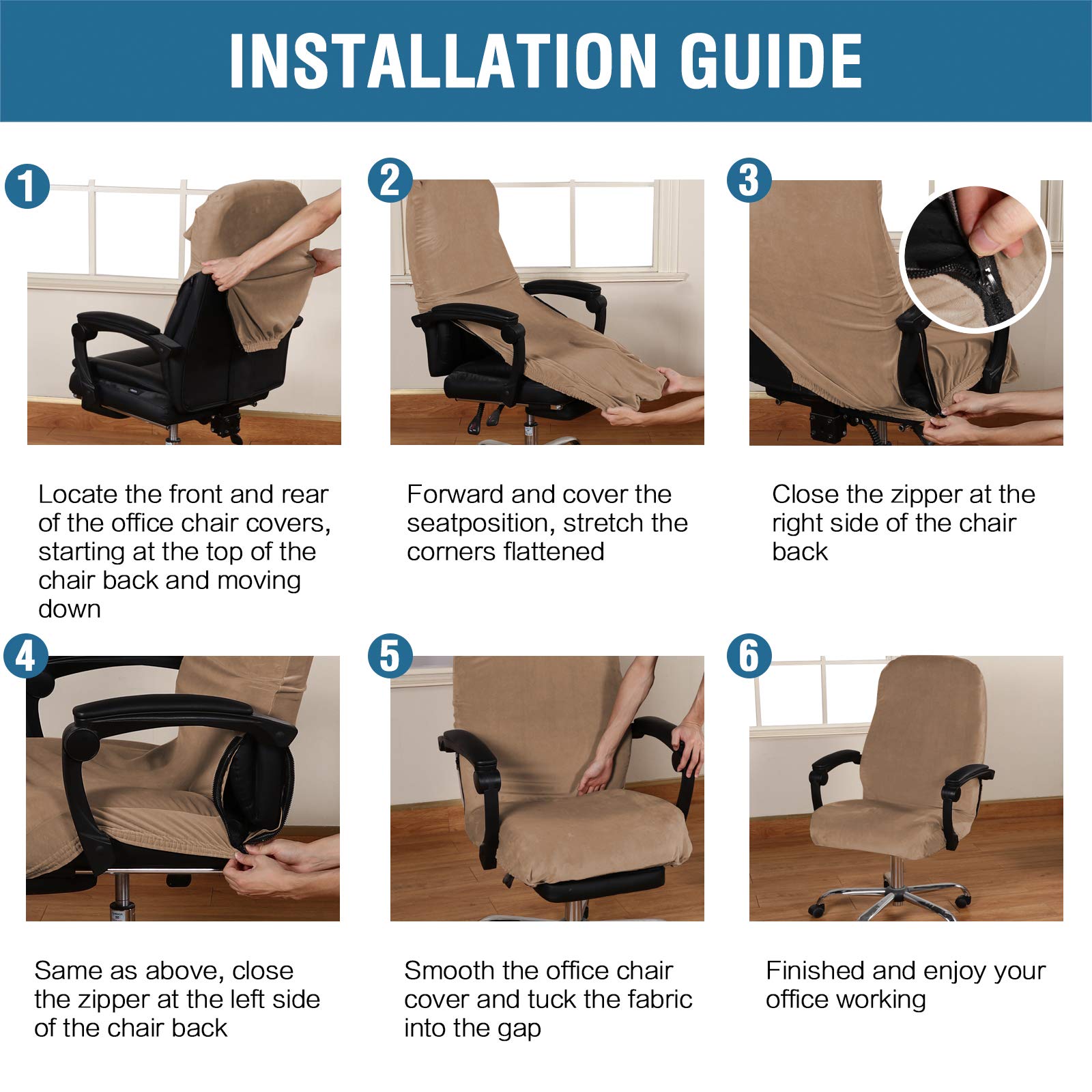 INSTALLATION GUIDE

1

Locate the front and rear of the office chair covers, starting at the top of the chair back and moving down

2

Forward and cover the seatposition, stretch the corners flattened

3

Close the zipper at the right side of the chair back

4

Same as above, close the zipper at the left side of the chair back

5

Smooth the office chair cover and tuck the fabric into the gap

6

Finished and enjoy your office working