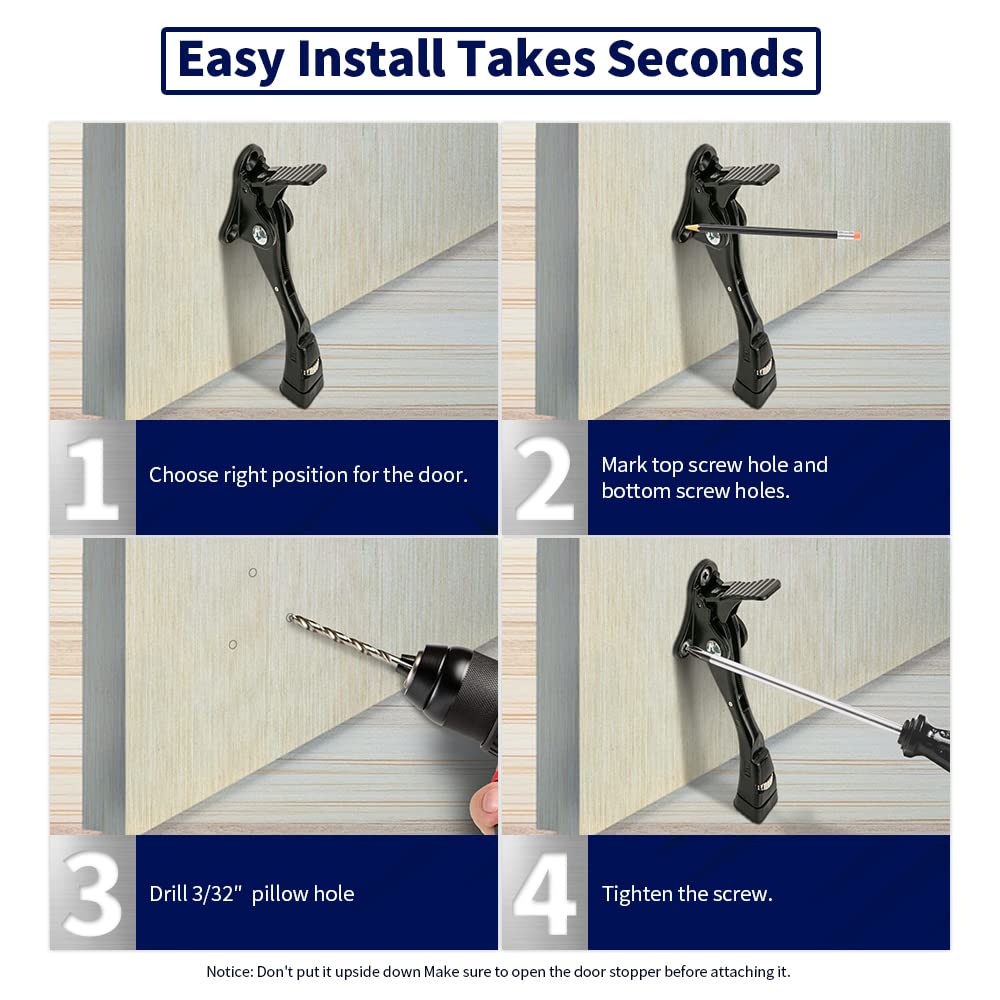 Easy Install Takes Seconds

1 Choose right position for the door.

2 Mark top screw hole and bottom screw holes.

3 Drill 3/32" pillow hole

4 Tighten the screw.

Notice: Don't put it upside down Make sure to open the door stopper before attaching it.