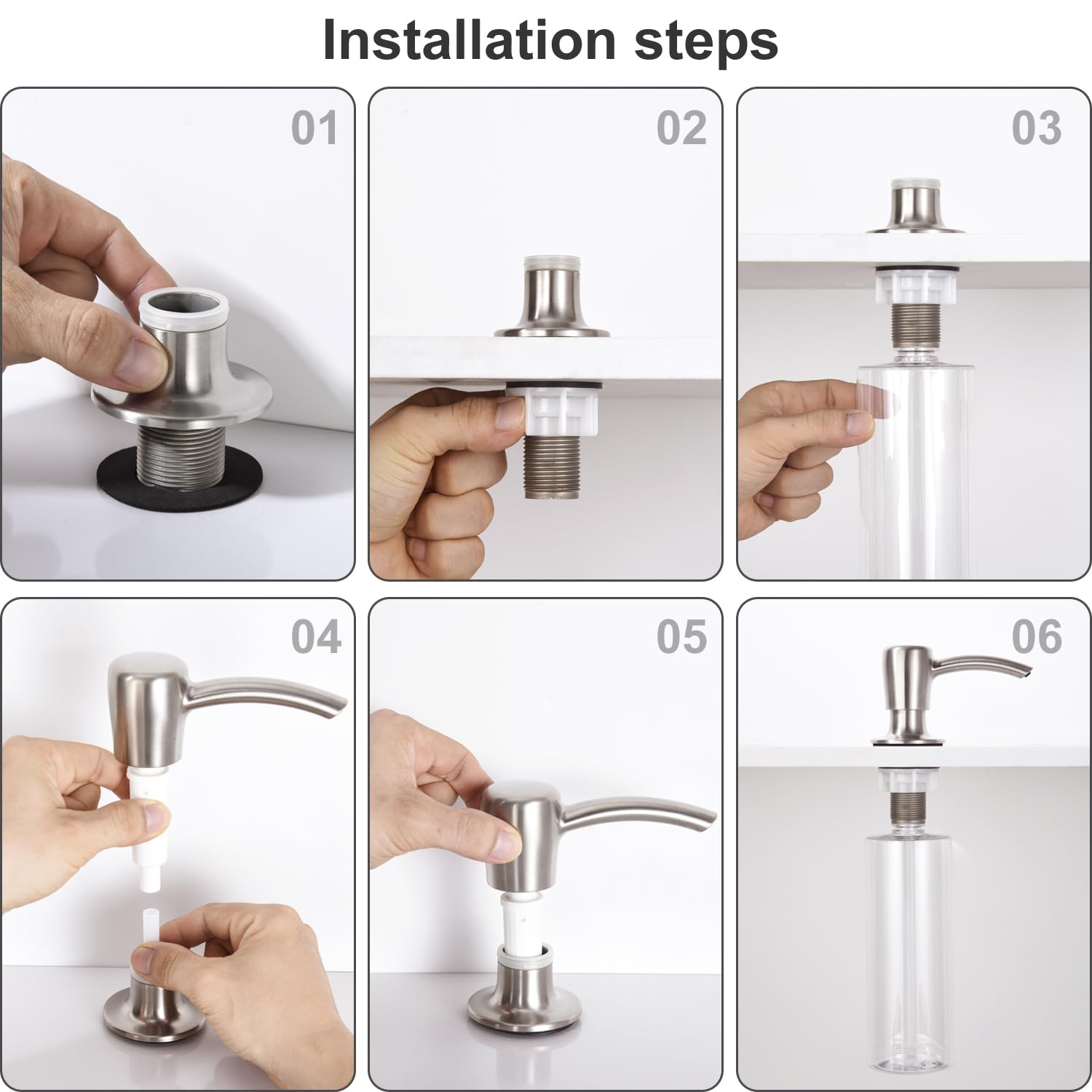 Installation steps

01

02

03

04

05

06