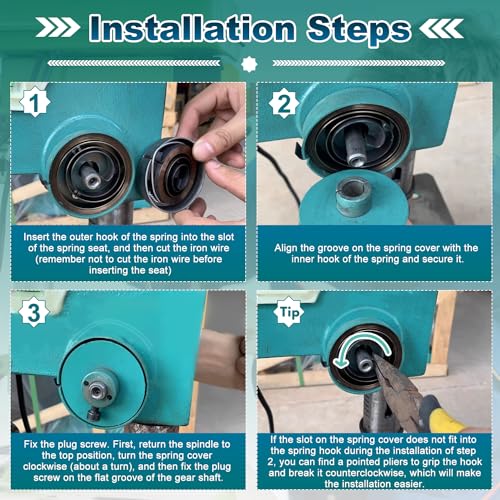 Installation Steps

1

Insert the outer hook of the spring into the slot of the spring seat, and then cut the iron wire (remember not to cut the iron wire before inserting the seat)

2

Align the groove on the spring cover with the inner hook of the spring and secure it.

3

Fix the plug screw. First, return the spindle to the top position, turn the spring cover clockwise (about a turn), and then fix the plug screw on the flat groove of the gear shaft.

Tip

If the slot on the spring cover does not fit into the spring hook during the installation of step 2, you can find a pointed pliers to grip the hook and break it counterclockwise, which will make the installation easier.