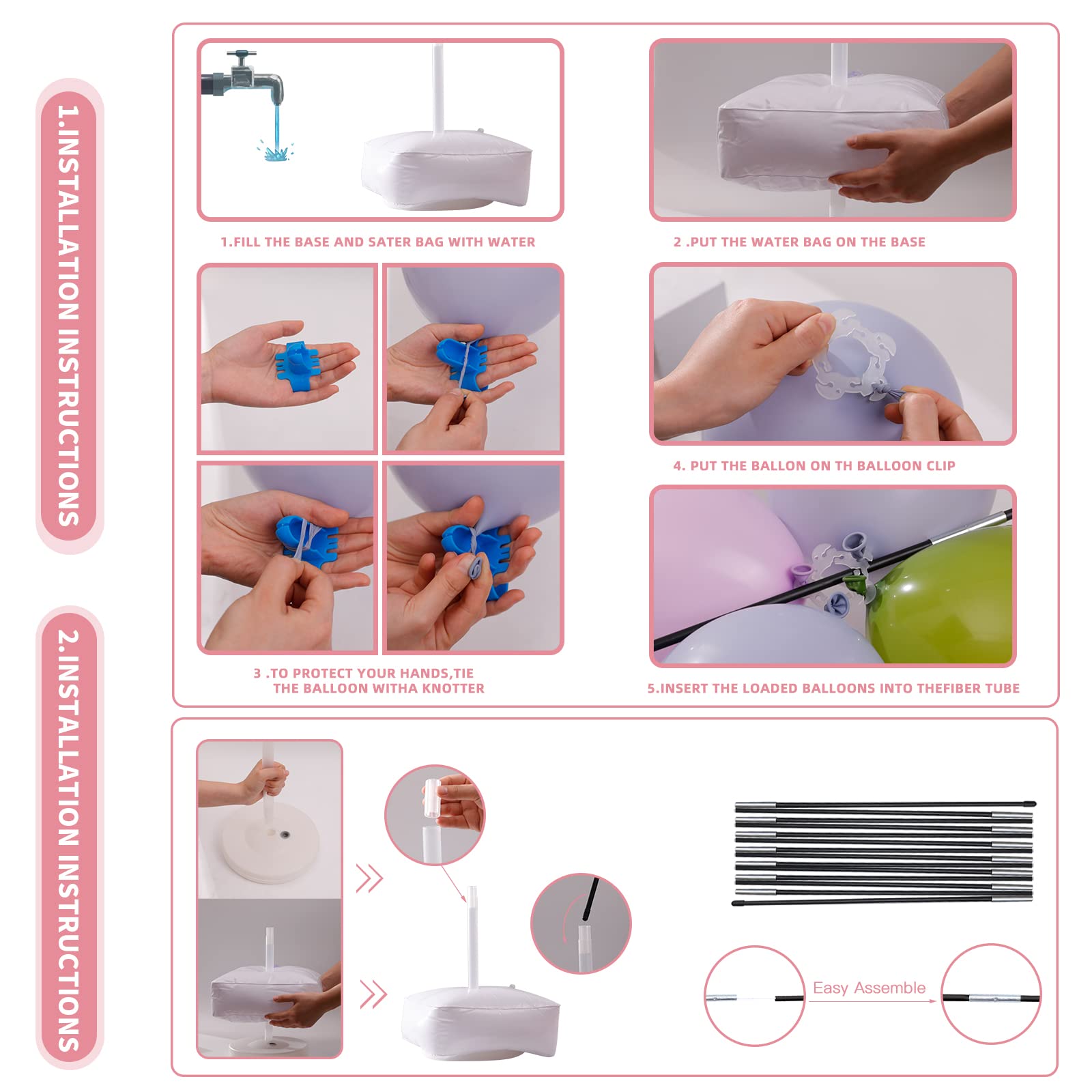 1.INSTALLATION INSTRUCTIONS

1.FILL THE BASE AND SATER BAG WITH WATER

2 .PUT THE WATER BAG ON THE BASE

3 .TO PROTECT YOUR HANDS,TIE THE BALLOON WITHA KNOTTER

4. PUT THE BALLON ON TH BALLOON CLIP

5.INSERT THE LOADED BALLOONS INTO THEFIBER TUBE

2.INSTALLATION INSTRUCTIONS

Easy Assemble