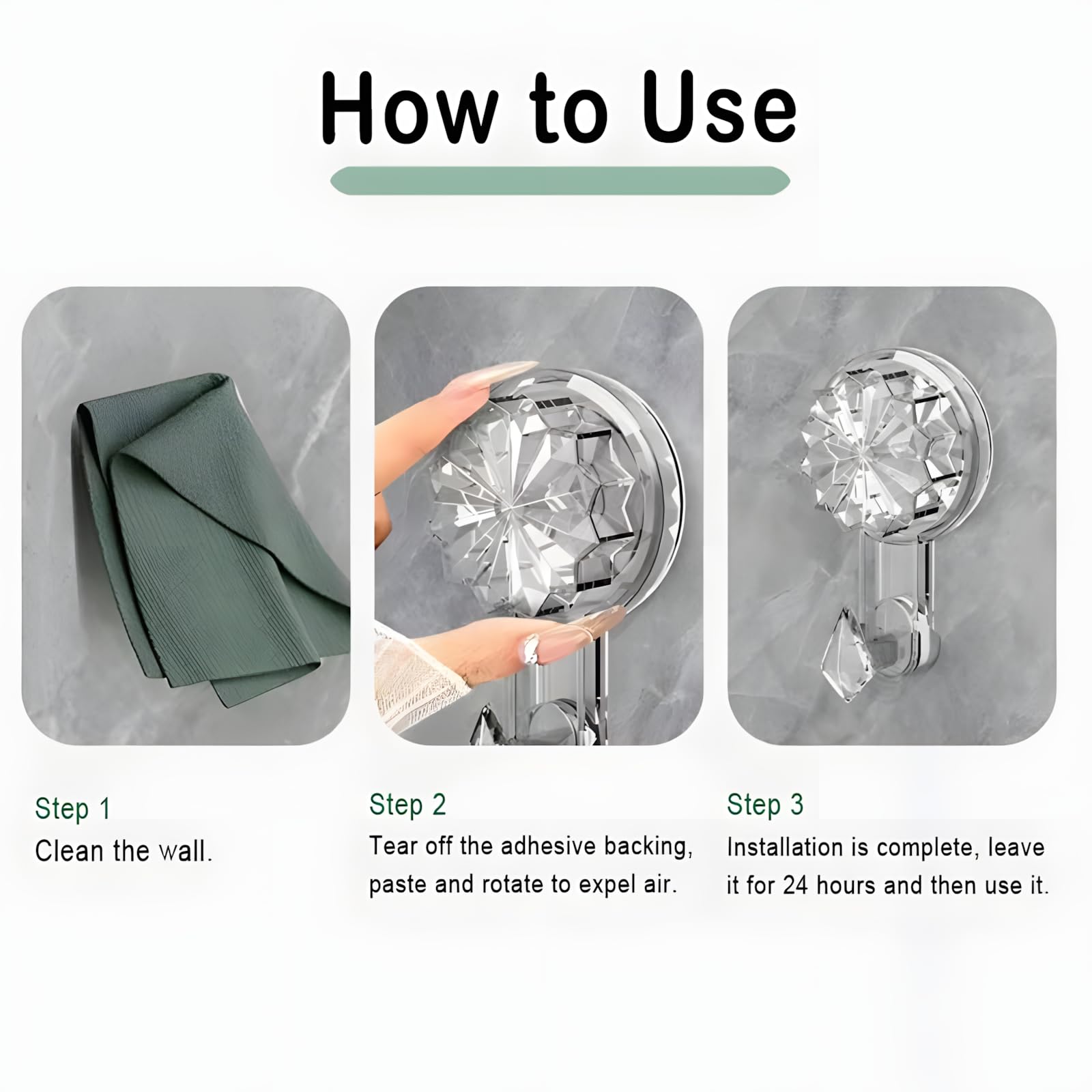 How to Use

Step 1
Clean the wall.

Step 2
Tear off the adhesive backing, paste and rotate to expel air.

Step 3
Installation is complete, leave it for 24 hours and then use it.