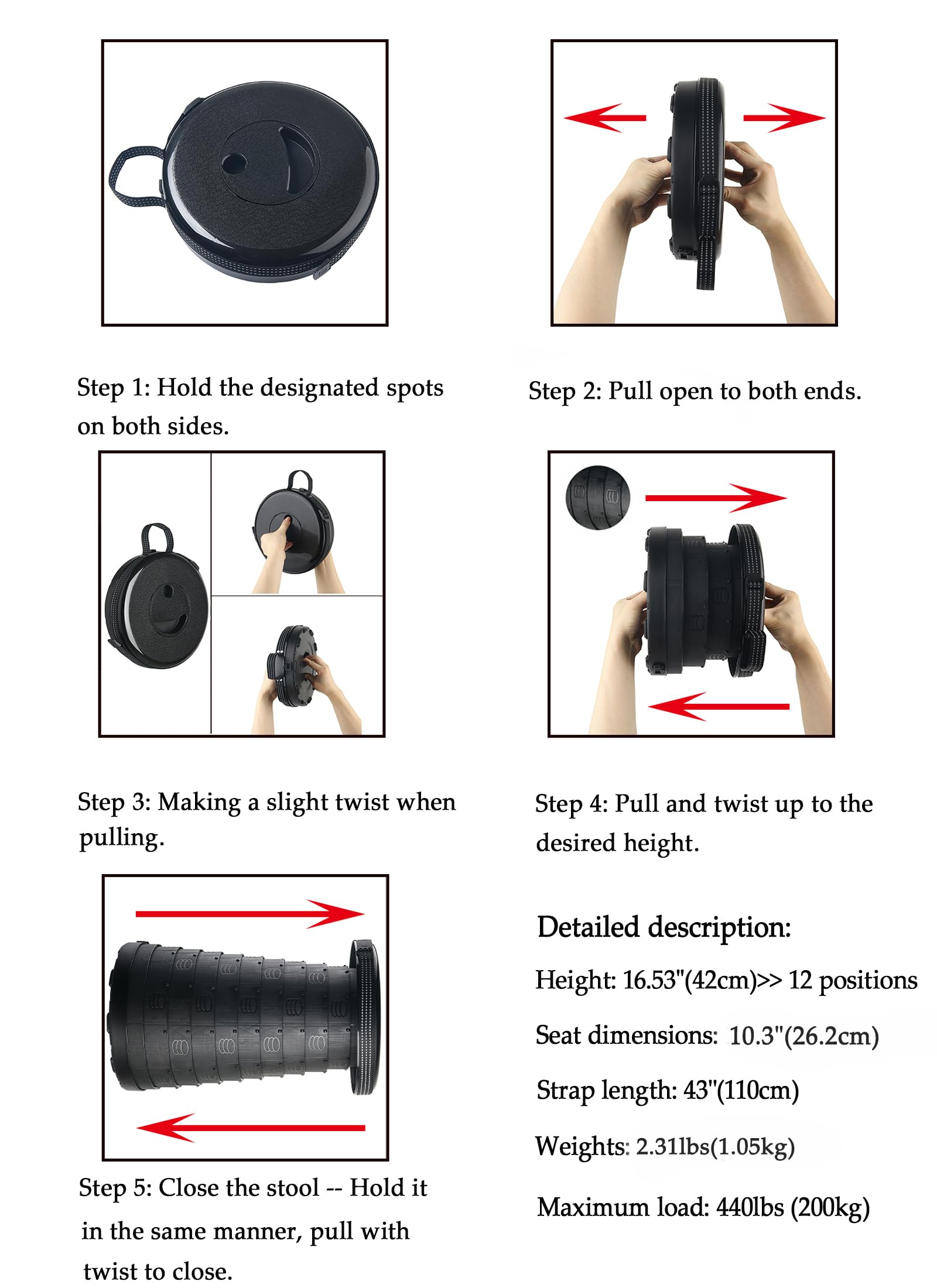 Step 1: Hold the designated spots on both sides.

Step 2: Pull open to both ends.

Step 3: Making a slight twist when pulling.

Step 4: Pull and twist up to the desired height.

Step 5: Close the stool -- Hold it in the same manner, pull with twist to close.

Detailed description:

Height: 16.53"(42cm)>> 12 positions

Seat dimensions: 10.3"(26.2cm)

Strap length: 43"(110cm)

Weights: 2.31lbs(1.05kg)

Maximum load: 440lbs (200kg)