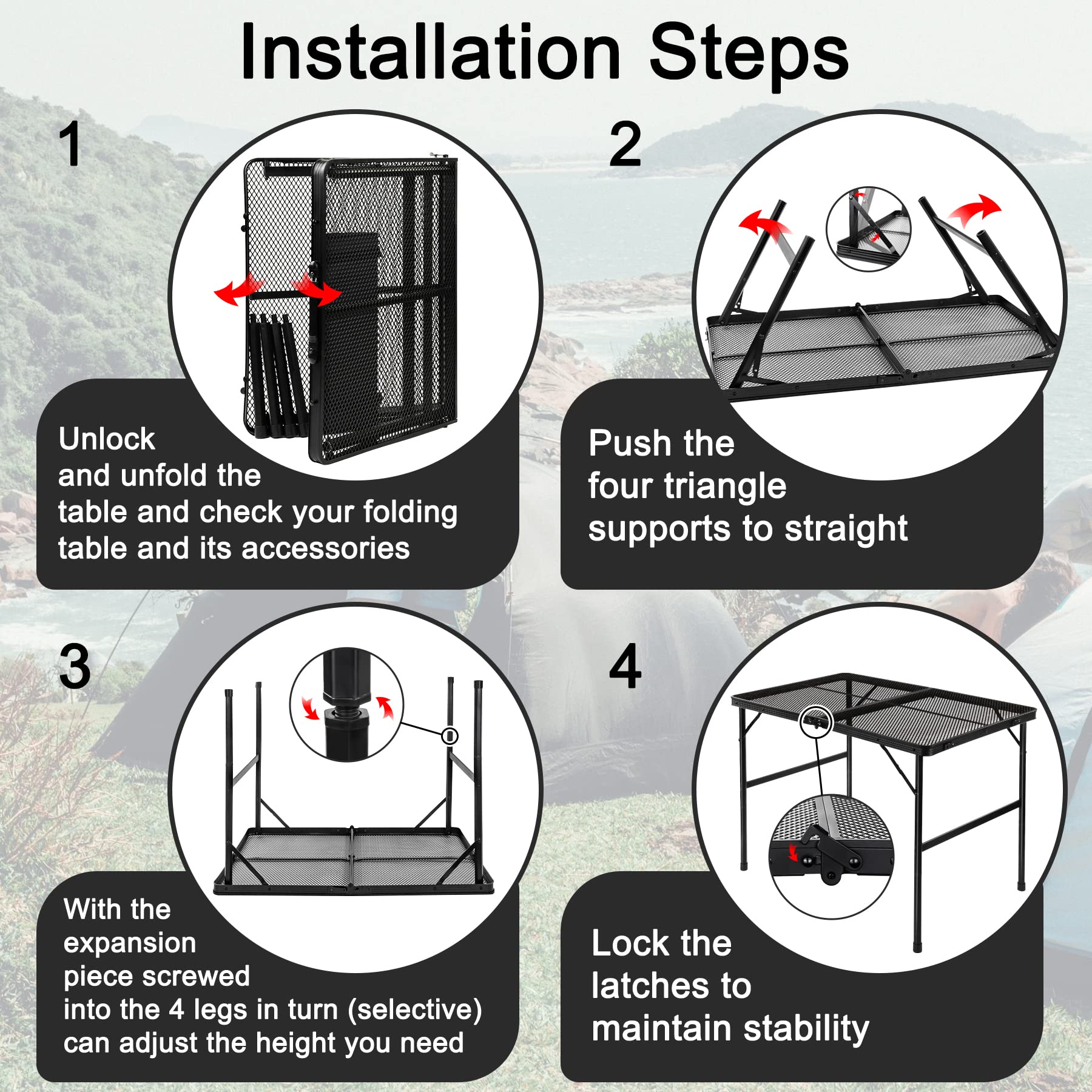 Installation Steps

1

Unlock and unfold the table and check your folding table and its accessories

2

Push the four triangle supports to straight

3

With the expansion piece screwed into the 4 legs in turn (selective) can adjust the height you need

4

Lock the latches to maintain stability