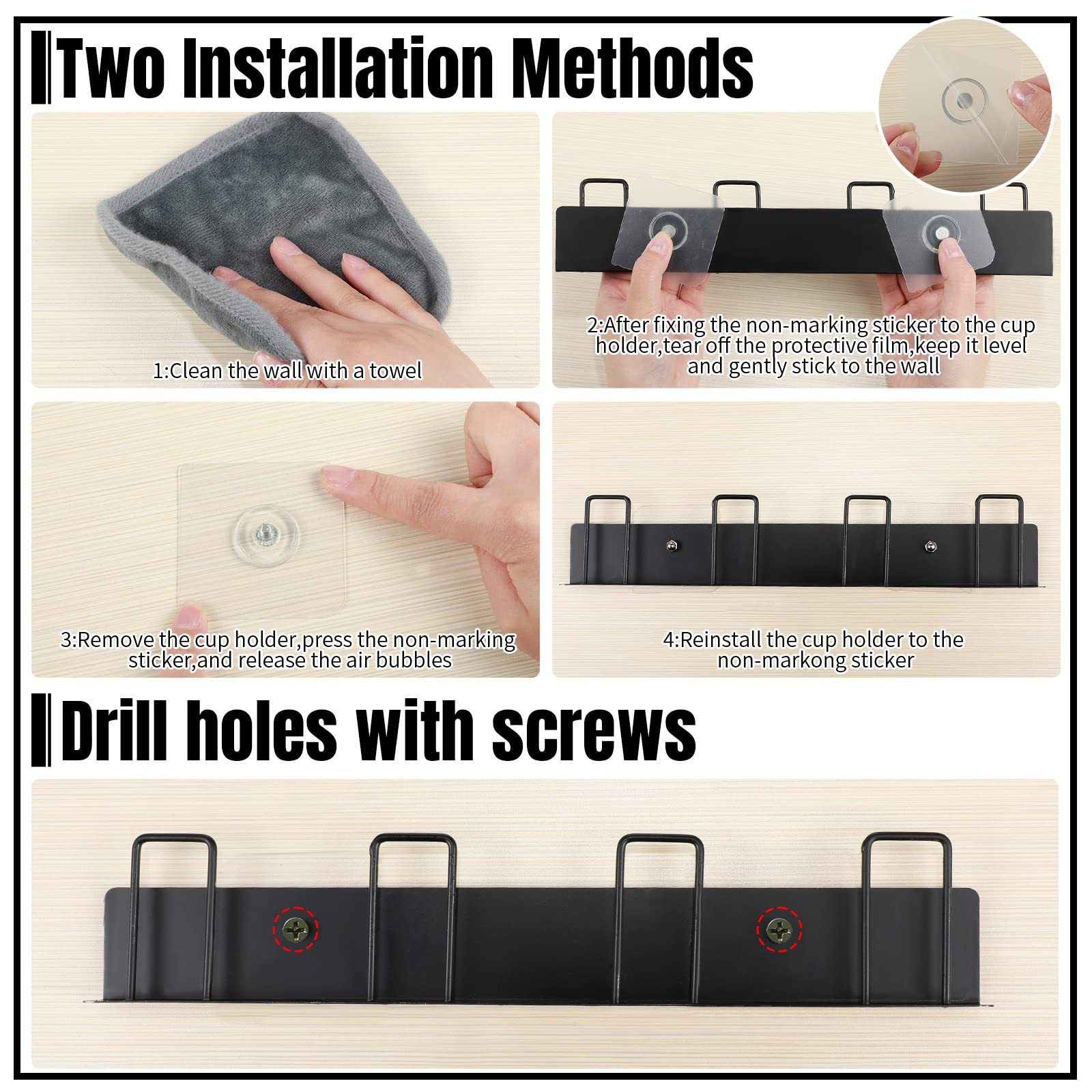 Two Installation Methods

1:Clean the wall with a towel

2:After fixing the non-marking sticker to the cup holder,tear off the protective film,keep it level and gently stick to the wall

3:Remove the cup holder,press the non-marking sticker,and release the air bubbles

4:Reinstall the cup holder to the non-markong sticker

Drill holes with screws