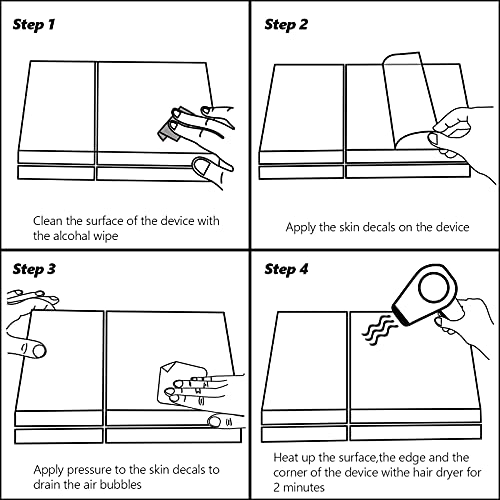 Step 1

Clean the surface of the device with the alcohal wipe

Step 2

Apply the skin decals on the device

Step 3

Apply pressure to the skin decals to drain the air bubbles

Step 4

Heat up the surface,the edge and the corner of the device withe hair dryer for 2 minutes