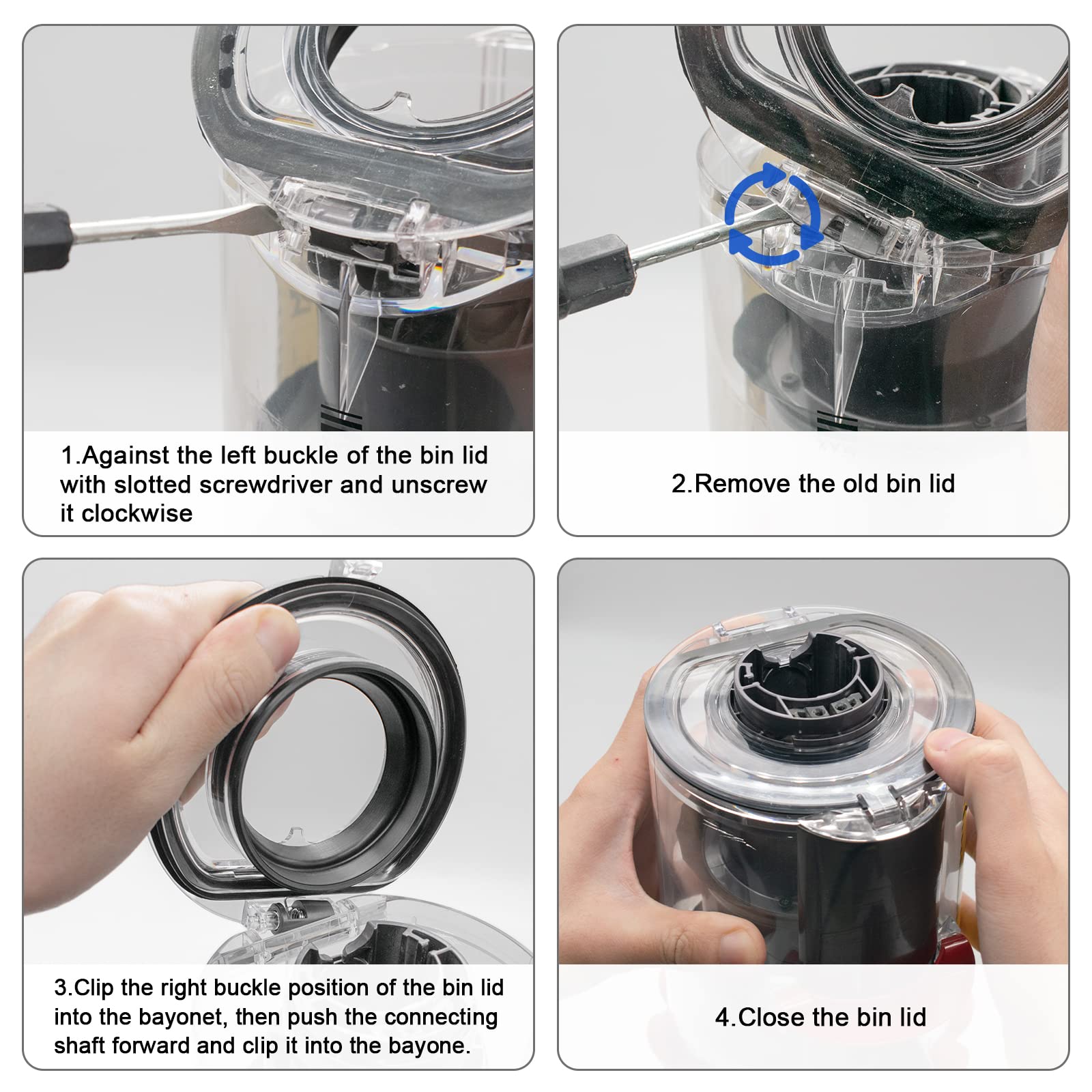 1.Against the left buckle of the bin lid with slotted screwdriver and unscrew it clockwise

2.Remove the old bin lid

3.Clip the right buckle position of the bin lid into the bayonet, then push the connecting shaft forward and clip it into the bayone.

4.Close the bin lid