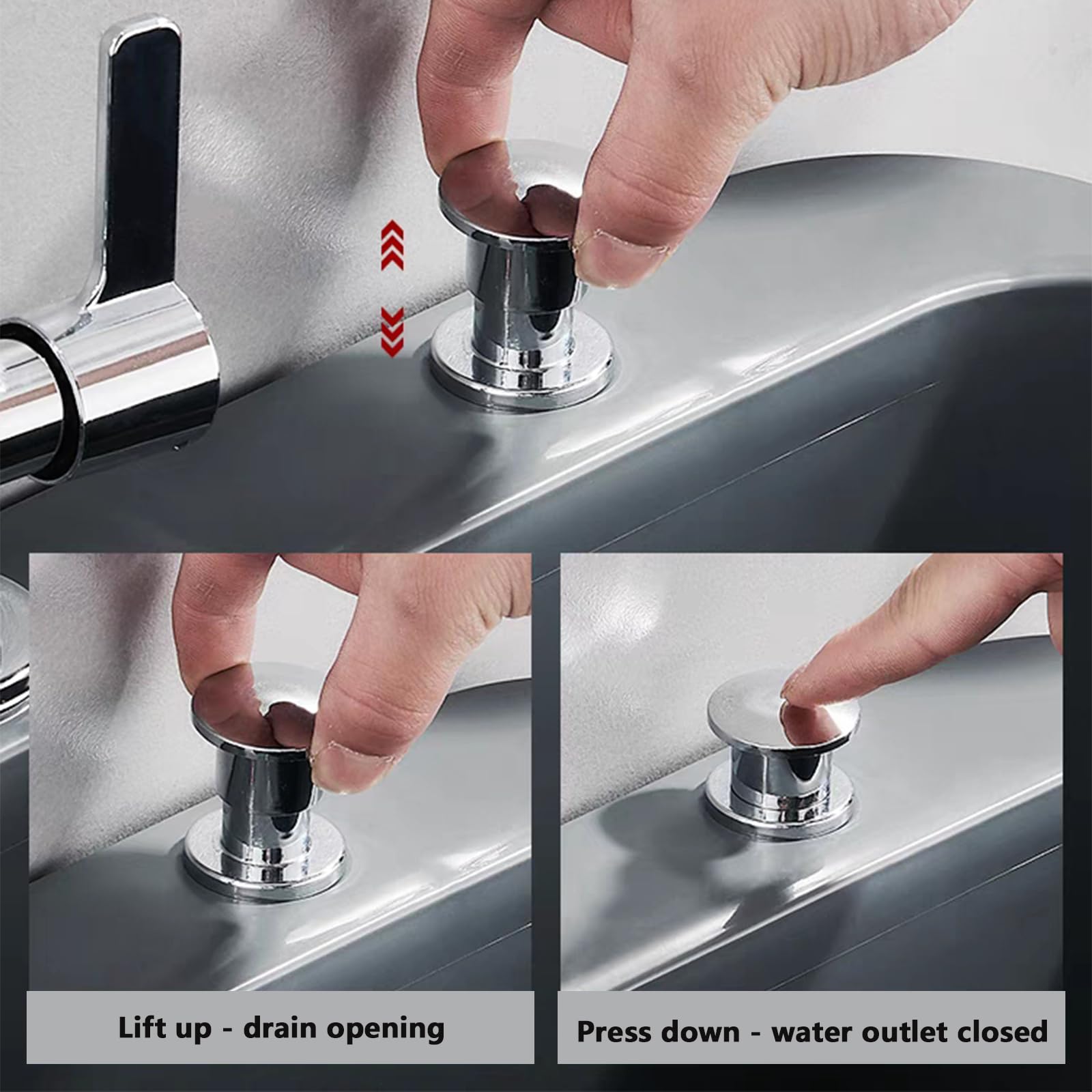 Lift up - drain opening

Press down - water outlet closed