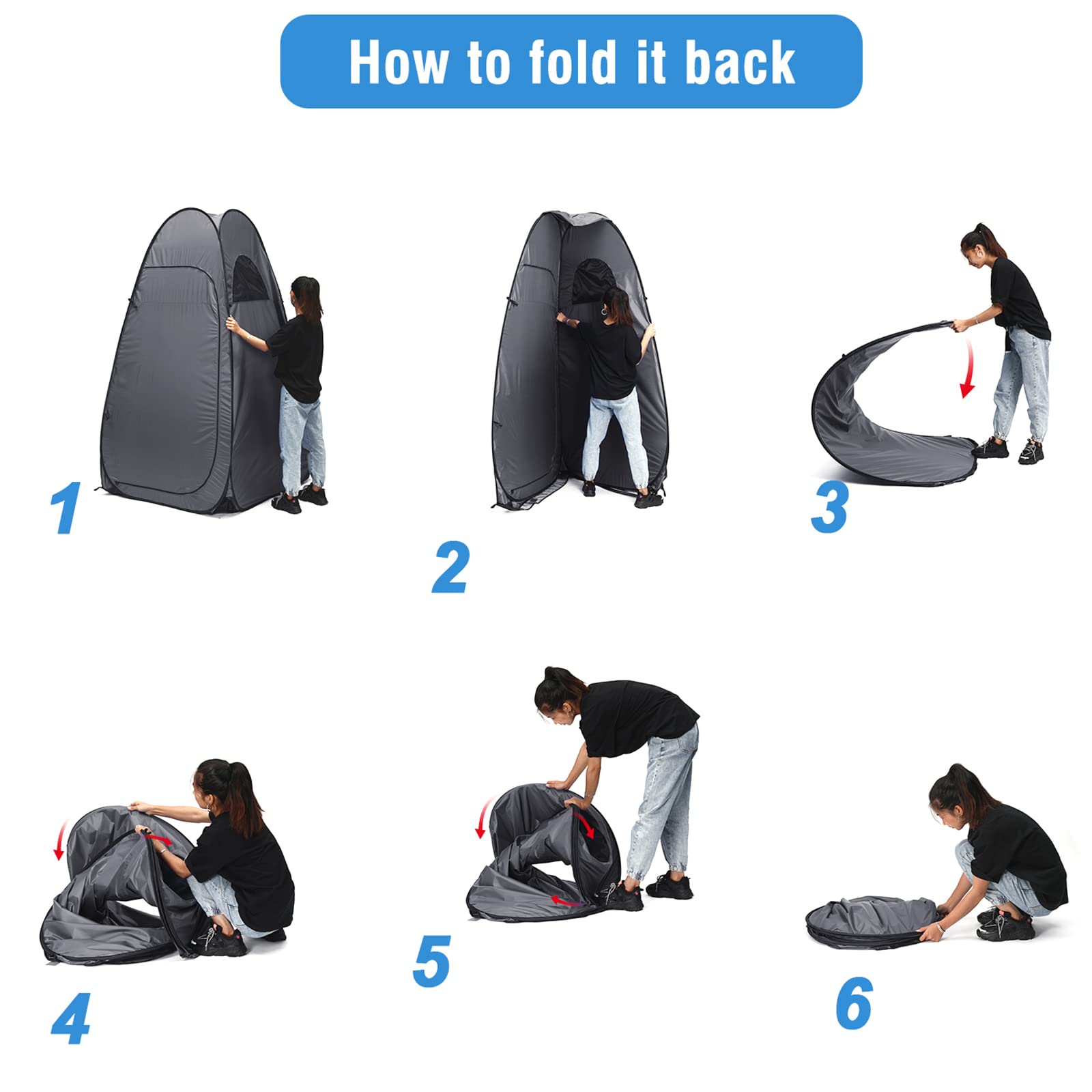 How to fold it back

1

2

3

4

5

6