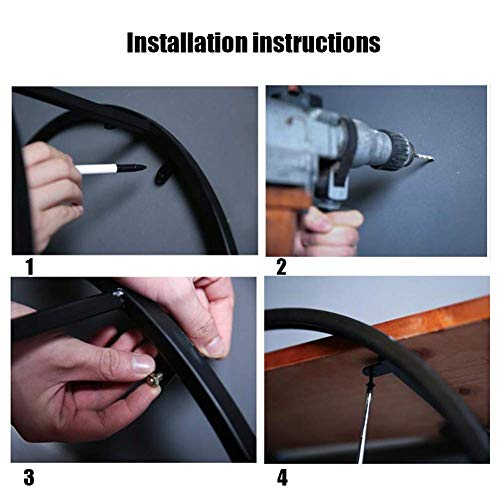 Installation instructions

1

2

3

4