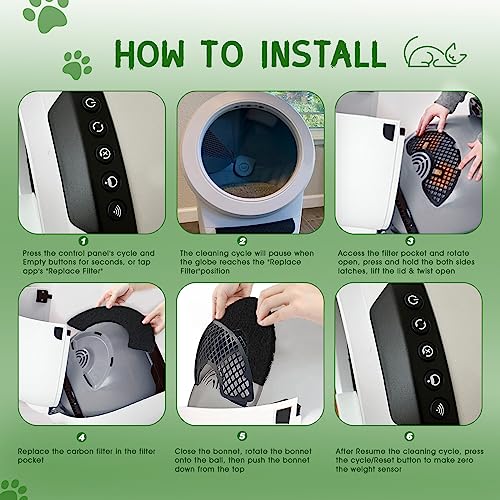 HOW TO INSTALL

1
Press the control panel's cycle and Empty buttons for seconds, or tap app's "Replace Filter"

2
The cleaning cycle will pause when the globe reaches the "Replace Filter"position

3
Access the filter pocket and rotate open, press and hold the both sides latches, lift the lid & twist open

4
Replace the carbon filter in the filter pocket

5
Close the bonnet, rotate the bonnet onto the ball, then push the bonnet down from the top

6
After Resume the cleaning cycle, press the cycle/Reset button to make zero the weight sensor