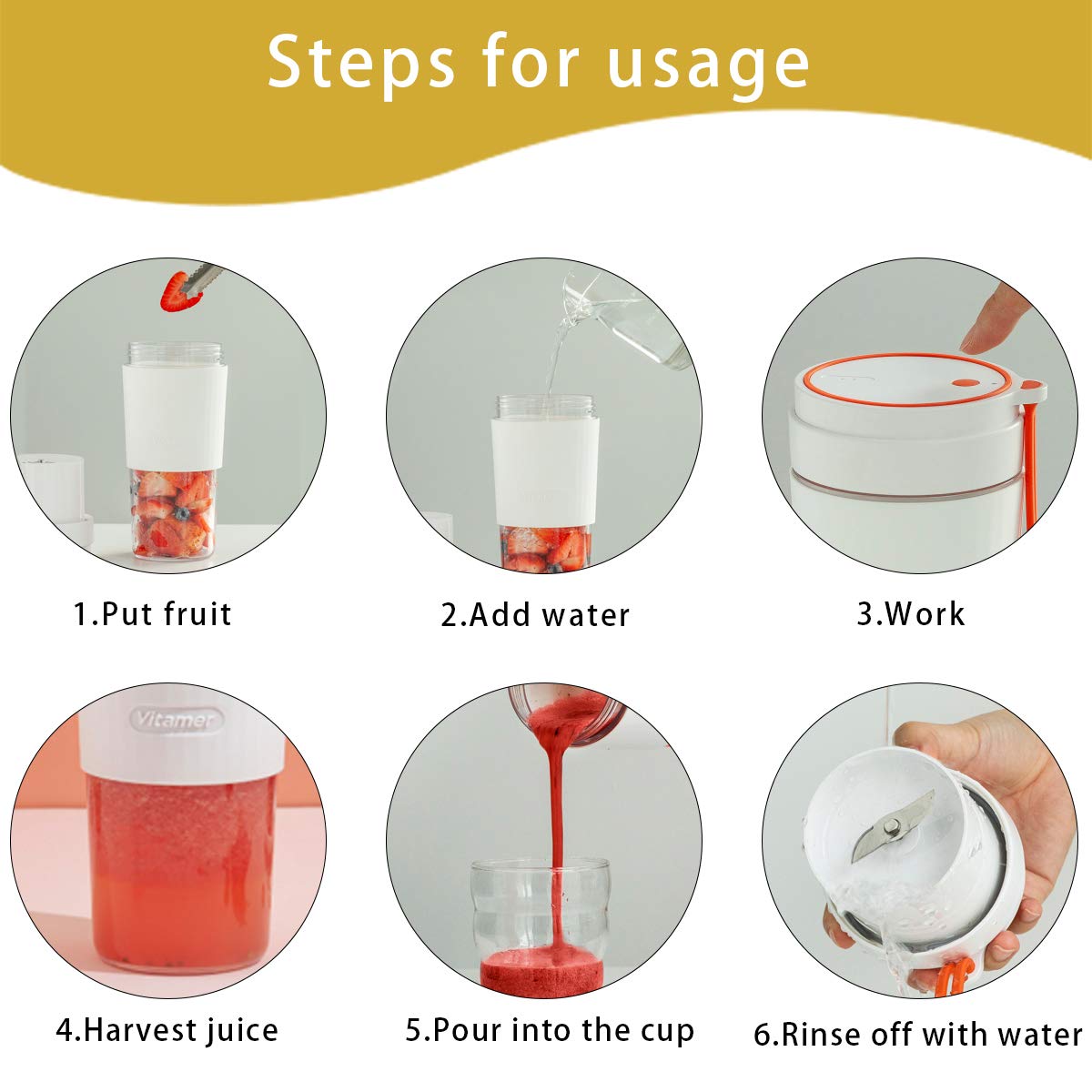 Steps for usage

1.Put fruit

2.Add water

3.Work

Vitamer

4.Harvest juice

5.Pour into the cup

6.Rinse off with water