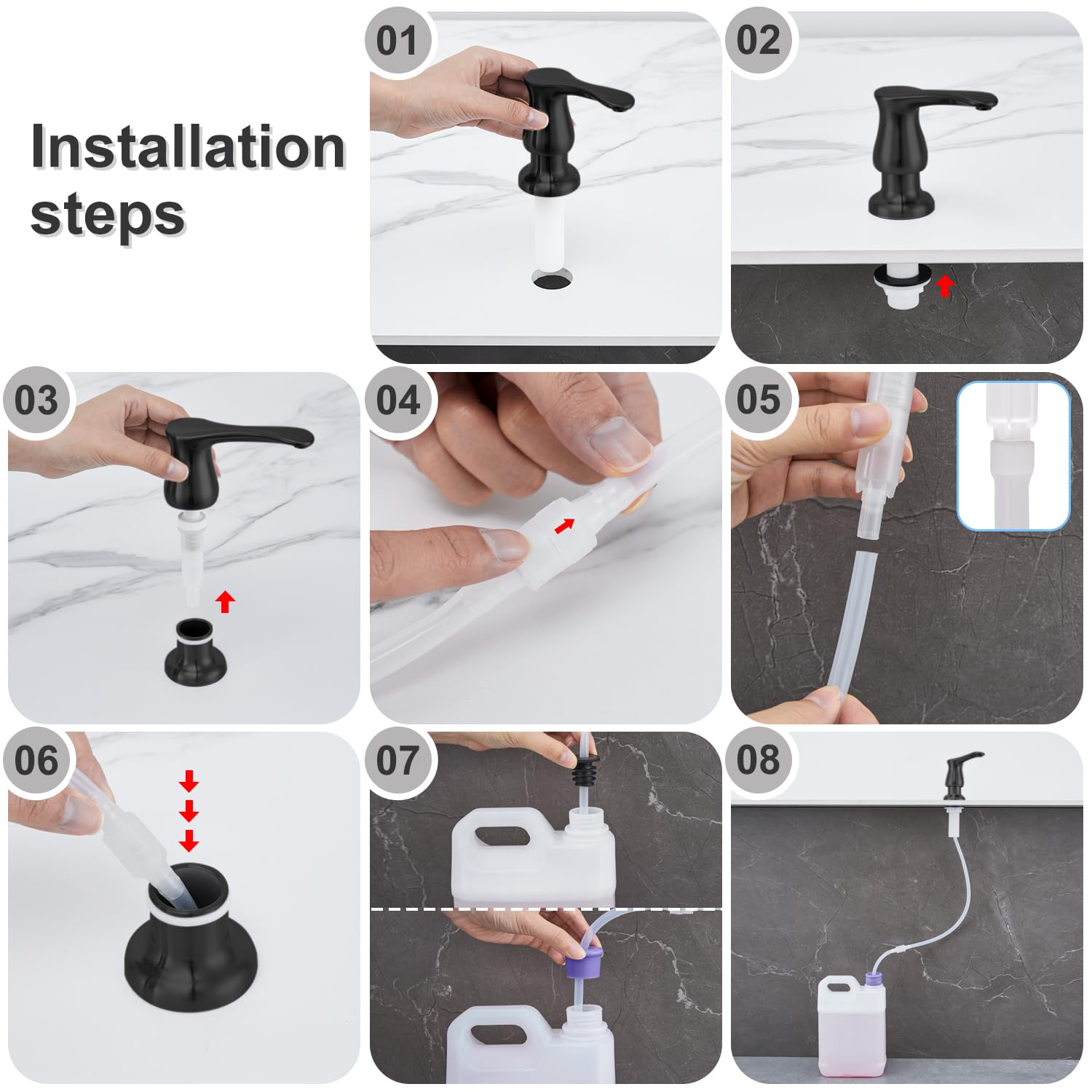 Installation steps

01

02

03

04

05

06

07

08