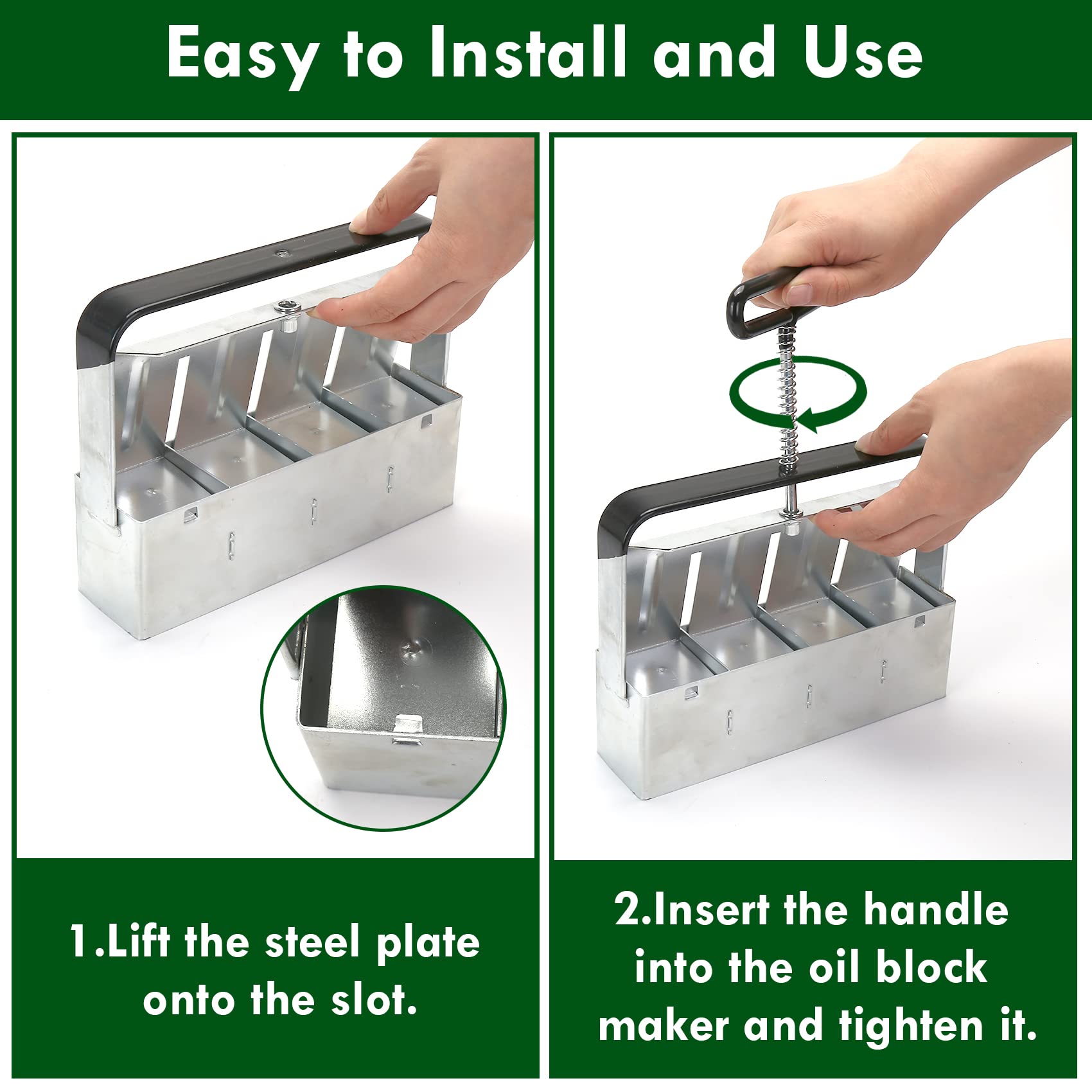 Easy to Install and Use

1.Lift the steel plate onto the slot.

2.Insert the handle into the oil block maker and tighten it.