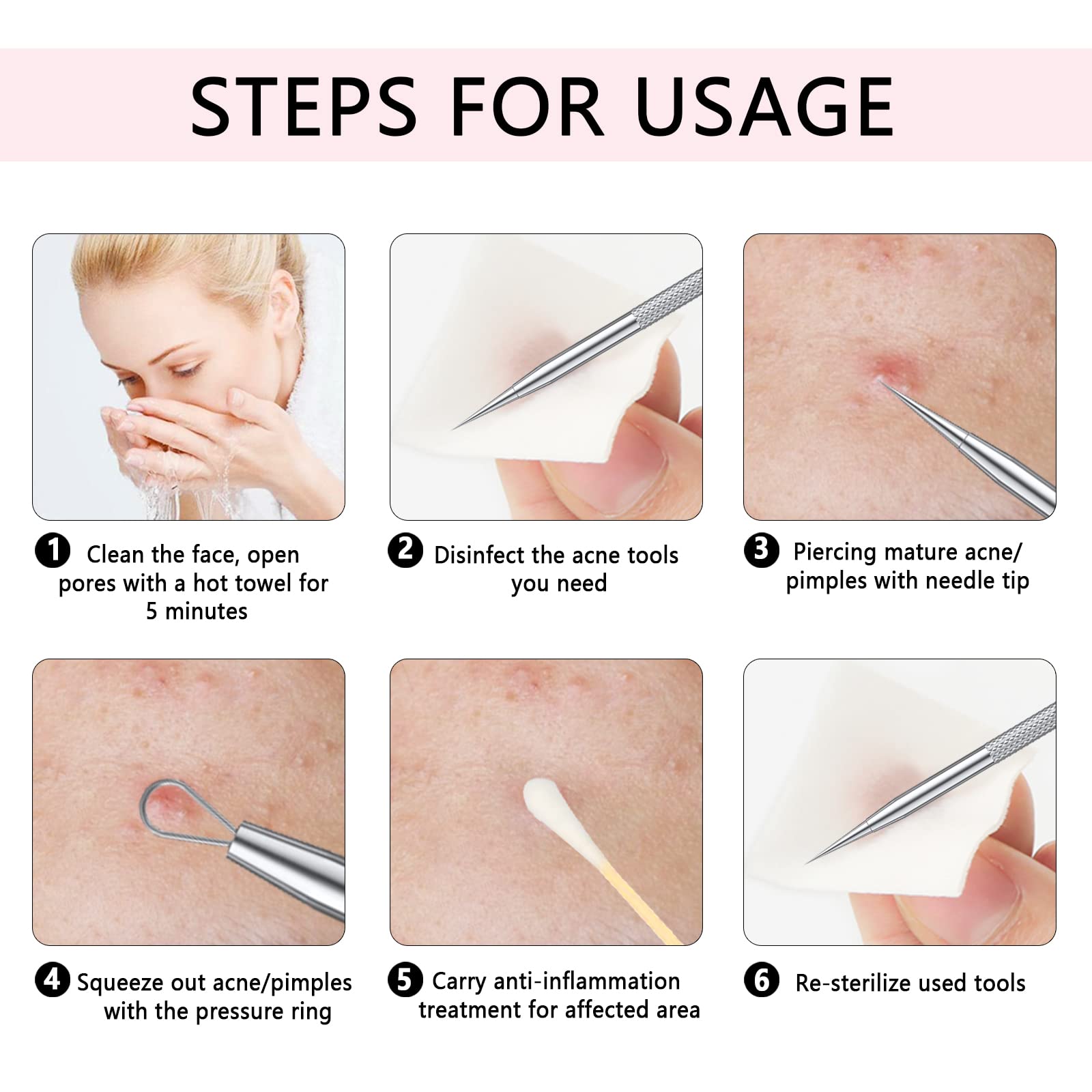 STEPS FOR USAGE

1 Clean the face, open pores with a hot towel for 5 minutes

2 Disinfect the acne tools you need

3 Piercing mature acne/ pimples with needle tip

4 Squeeze out acne/pimples with the pressure ring

5 Carry anti-inflammation treatment for affected area

6 Re-sterilize used tools