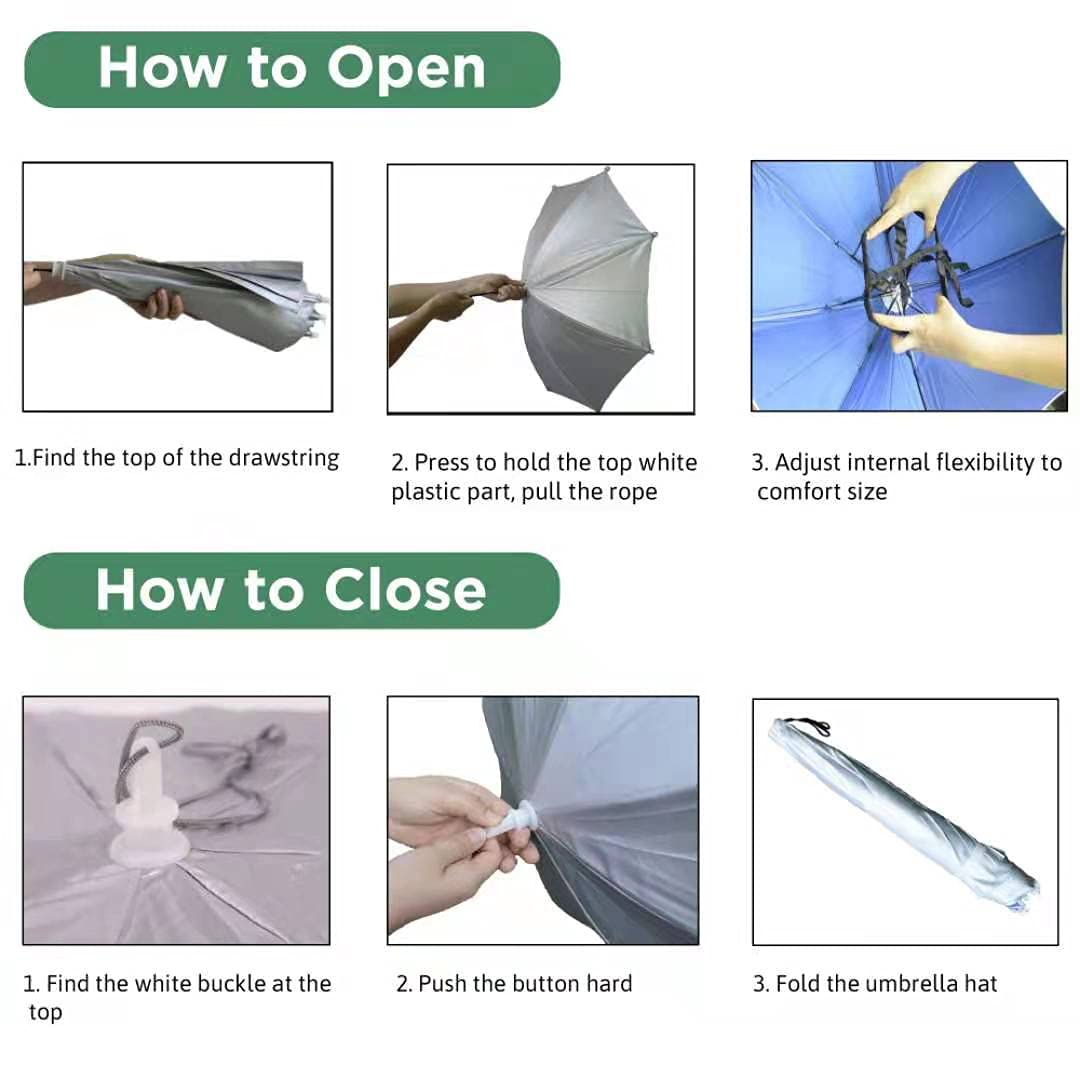 How to Open

1.Find the top of the drawstring

2. Press to hold the top white plastic part, pull the rope

3. Adjust internal flexibility to comfort size

How to Close

1. Find the white buckle at the top

2. Push the button hard

3. Fold the umbrella hat