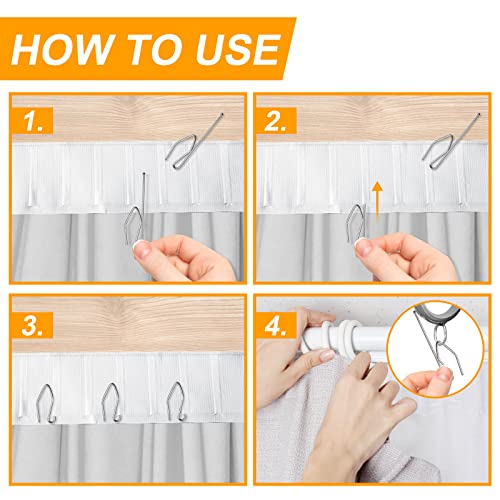 HOW TO USE

1.

2.

3.

4.