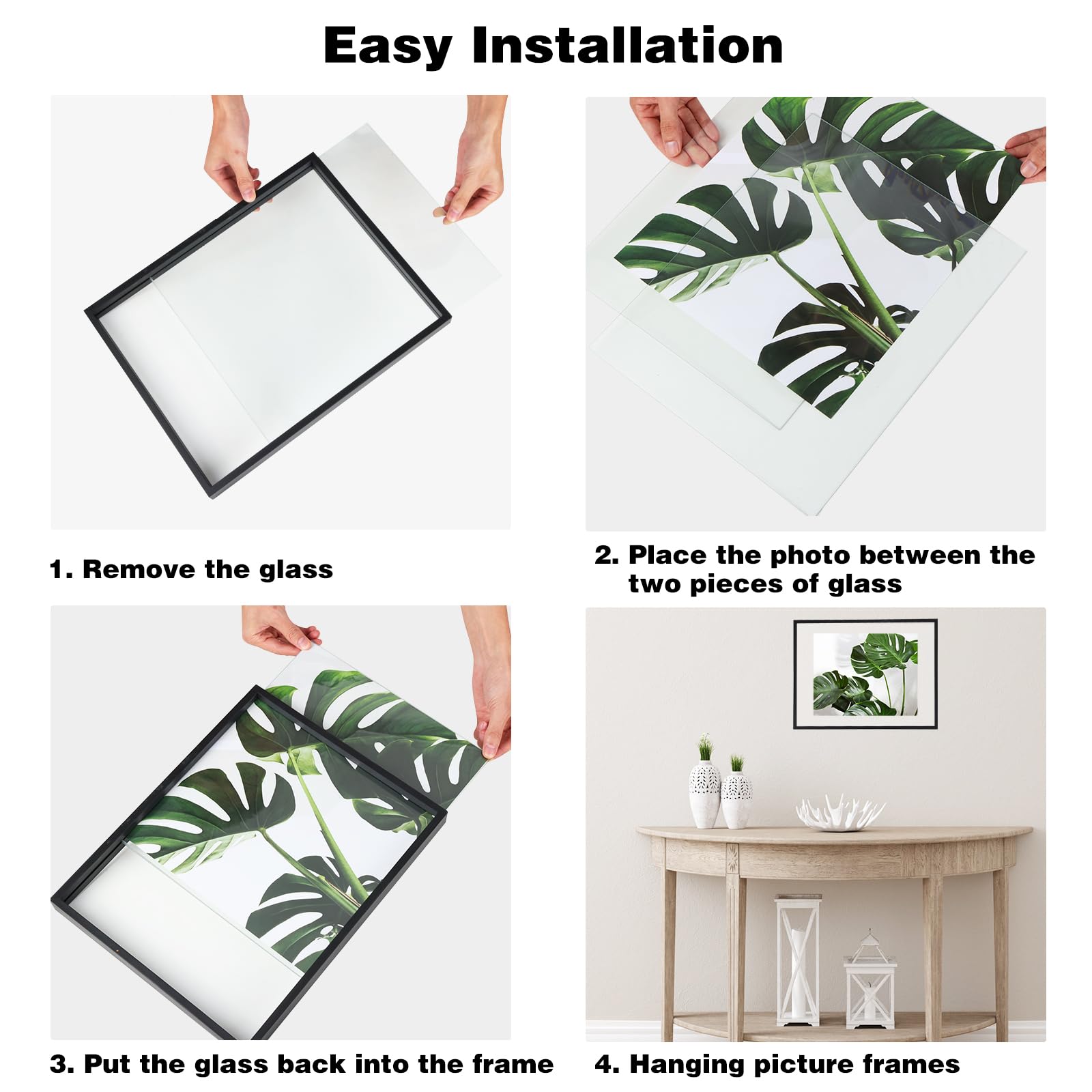 Easy Installation

1. Remove the glass

2. Place the photo between the two pieces of glass

3. Put the glass back into the frame

4. Hanging picture frames