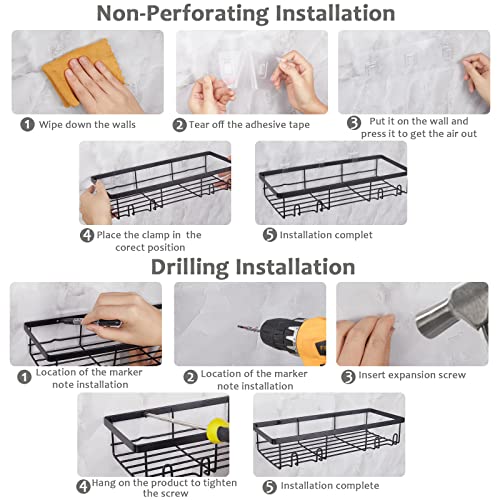 Non-Perforating Installation

1 Wipe down the walls

2 Tear off the adhesive tape

3 Put it on the wall and press it to get the air out

4 Place the clamp in the corect position

5 Installation complet

Drilling Installation

1 Location of the marker note installation

2 Location of the marker note installation

3 Insert expansion screw

4 Hang on the product to tighten the screw

5 Installation complete