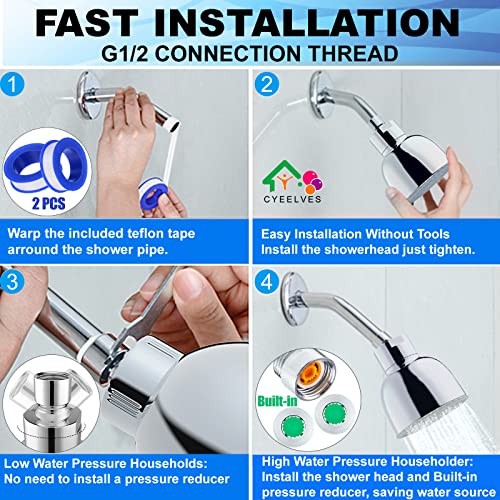 FAST INSTALLATION
G1/2 CONNECTION THREAD

1

2 PCS

Warp the included teflon tape arround the shower pipe.

2

CYEELVES

Easy Installation Without Tools
Install the showerhead just tighten.

3

Low Water Pressure Households:
No need to install a pressure reducer

4

Built-in

High Water Pressure Householder:
Install the shower head and Built-in pressure reducer, saving water source