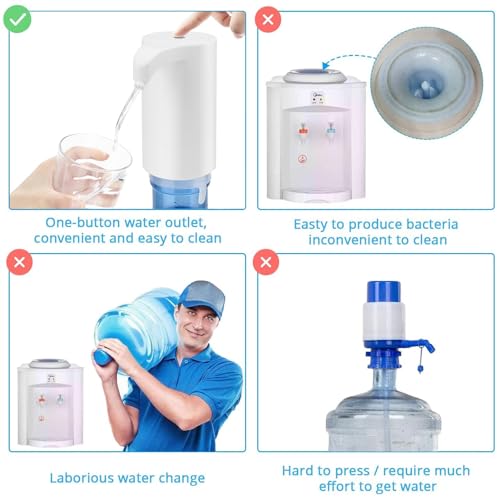 One-button water outlet, convenient and easy to clean

Easty to produce bacteria inconvenient to clean

Laborious water change

Hard to press / require much effort to get water