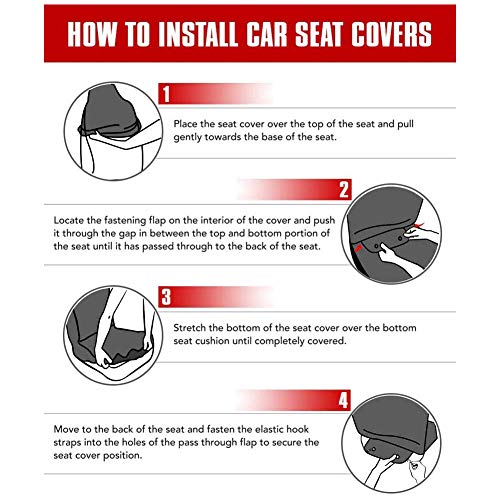 HOW TO INSTALL CAR SEAT COVERS

1

Place the seat cover over the top of the seat and pull gently towards the base of the seat.

2

Locate the fastening flap on the interior of the cover and push it through the gap in between the top and bottom portion of the seat until it has passed through to the back of the seat.

3

Stretch the bottom of the seat cover over the bottom seat cushion until completely covered.

4

Move to the back of the seat and fasten the elastic hook straps into the holes of the pass through flap to secure the seat cover position.