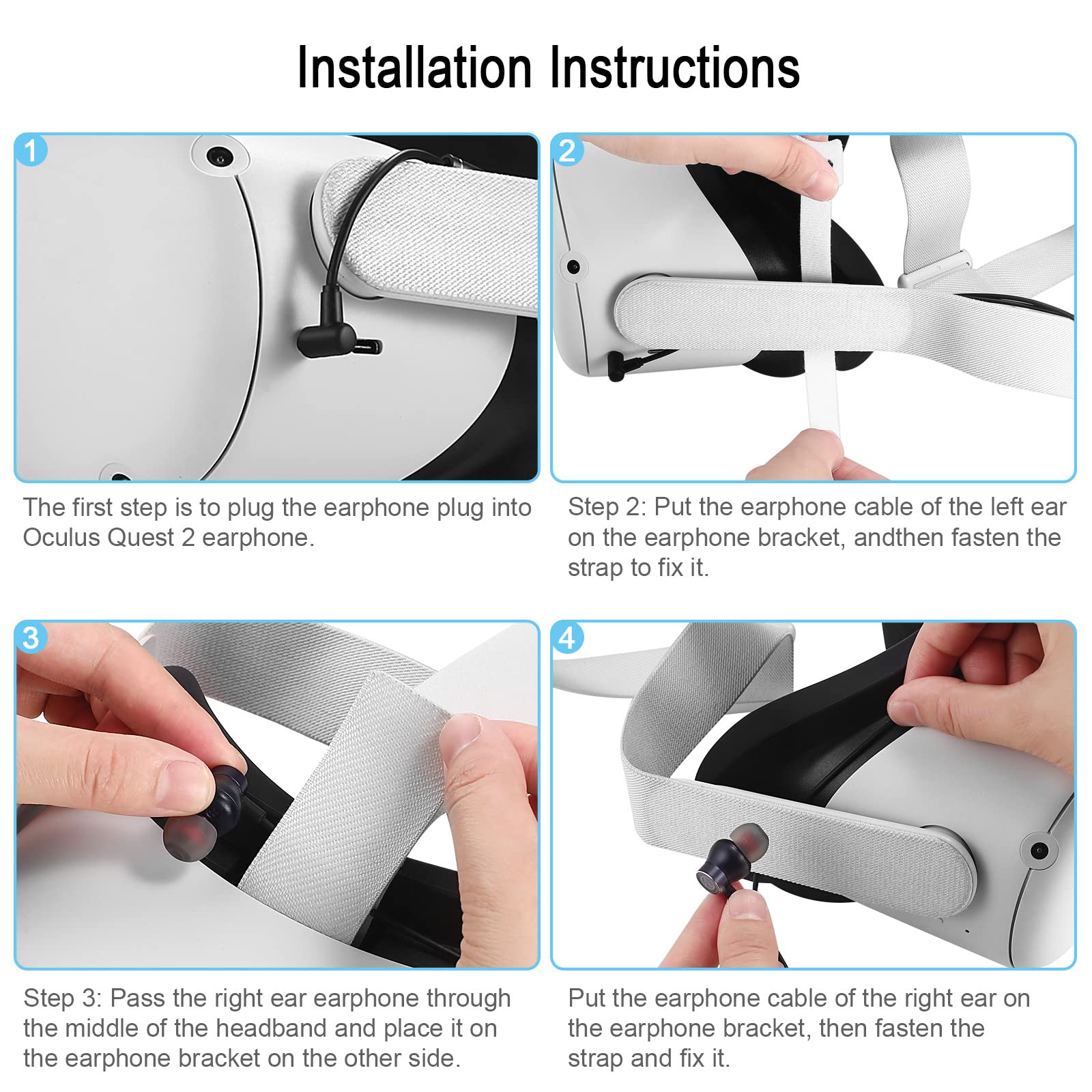 Installation Instructions

1

The first step is to plug the earphone plug into Oculus Quest 2 earphone.

2

Step 2: Put the earphone cable of the left ear on the earphone bracket, andthen fasten the strap to fix it.

3

Step 3: Pass the right ear earphone through the middle of the headband and place it on the earphone bracket on the other side.

4

Put the earphone cable of the right ear on the earphone bracket, then fasten the strap and fix it.