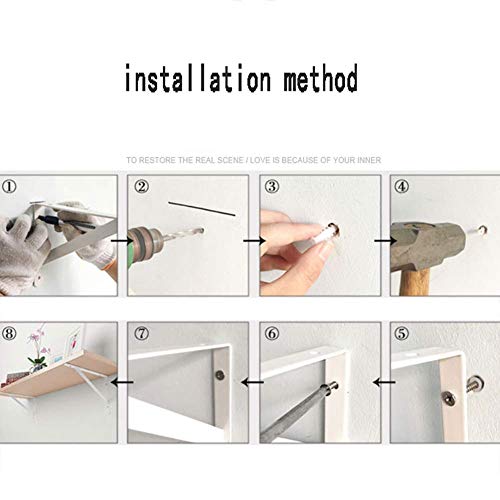 installation method

TO RESTORE THE REAL SCENE / LOVE IS BECAUSE OF YOUR INNER

①
②
③
④
⑧
⑦
⑥
⑤