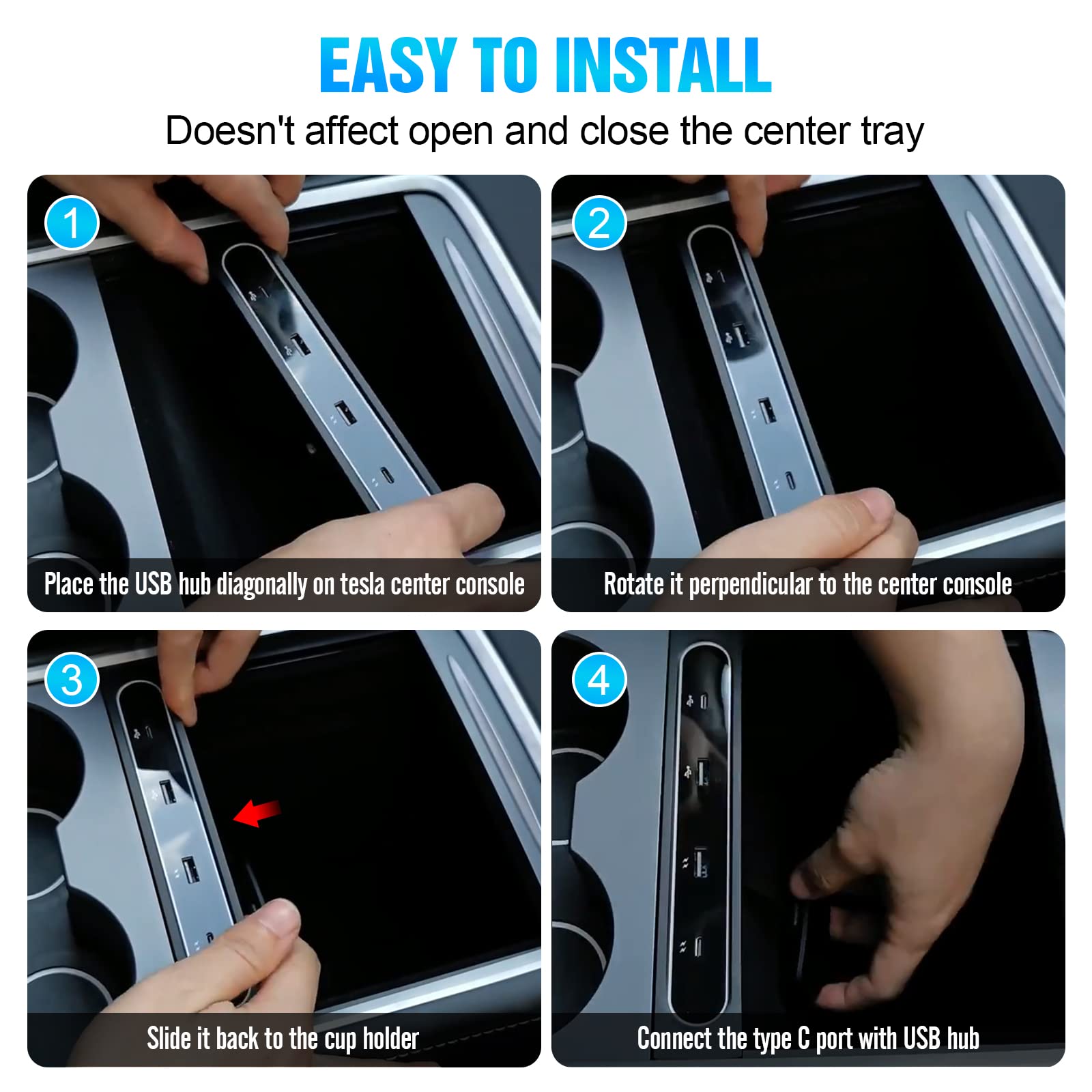 EASY TO INSTALL

Doesn't affect open and close the center tray

1

Place the USB hub diagonally on tesla center console

2

Rotate it perpendicular to the center console

3

Slide it back to the cup holder

4

Connect the type C port with USB hub