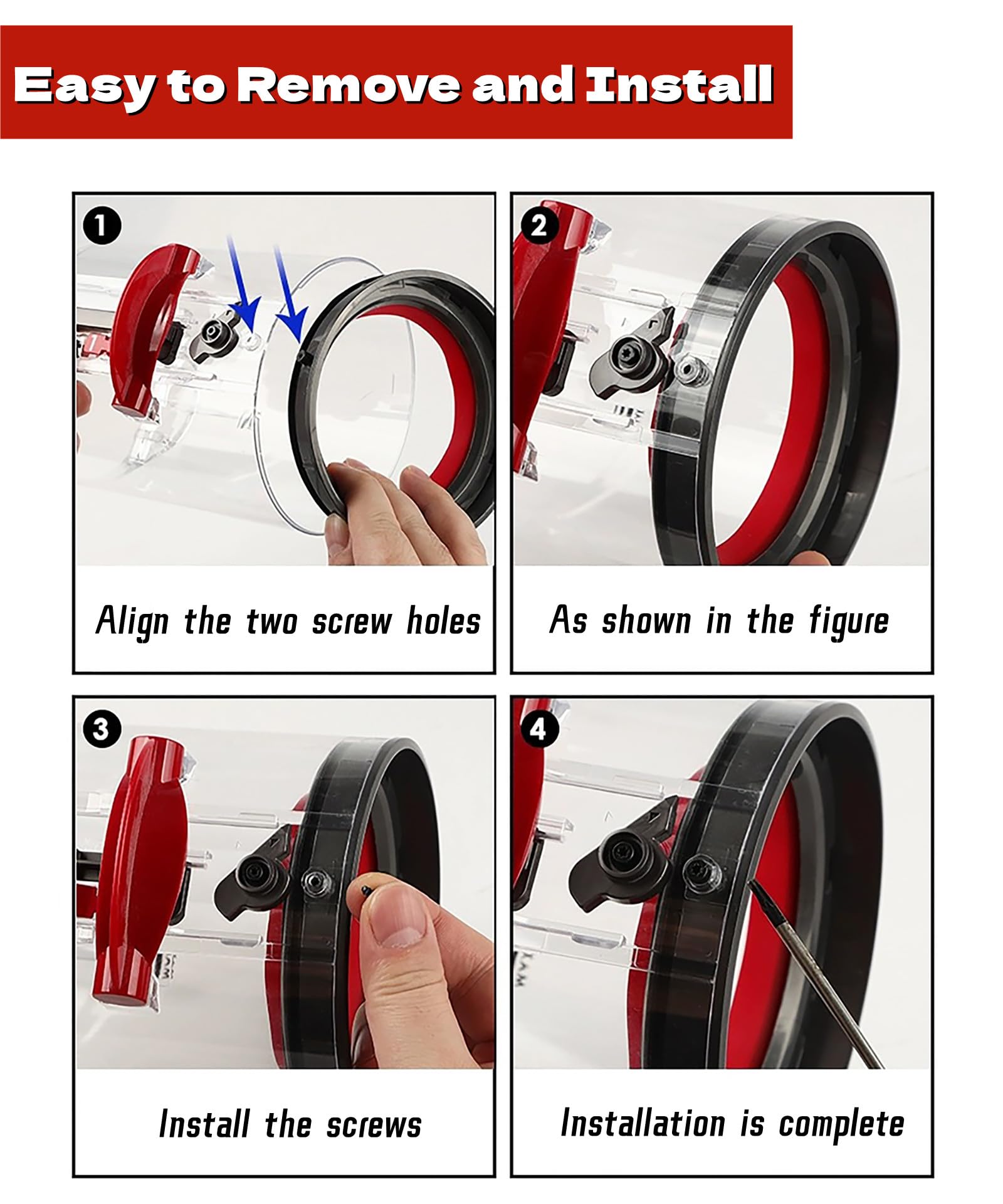 Easy to Remove and Install

1

Align the two screw holes

2

As shown in the figure

3

Install the screws

4

Installation is complete