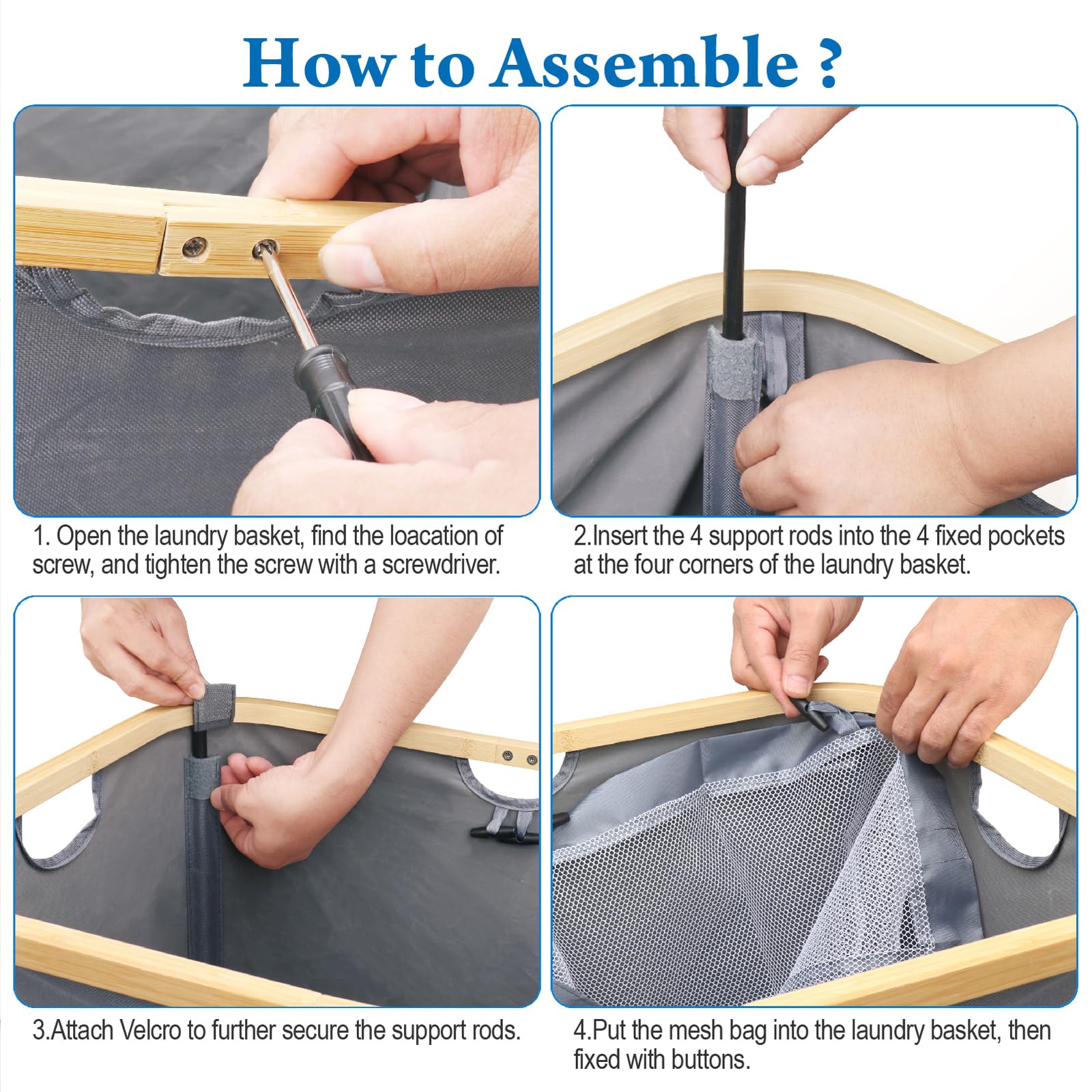 How to Assemble ?

1. Open the laundry basket, find the loacation of screw, and tighten the screw with a screwdriver.

2.Insert the 4 support rods into the 4 fixed pockets at the four corners of the laundry basket.

3.Attach Velcro to further secure the support rods.

4.Put the mesh bag into the laundry basket, then fixed with buttons.