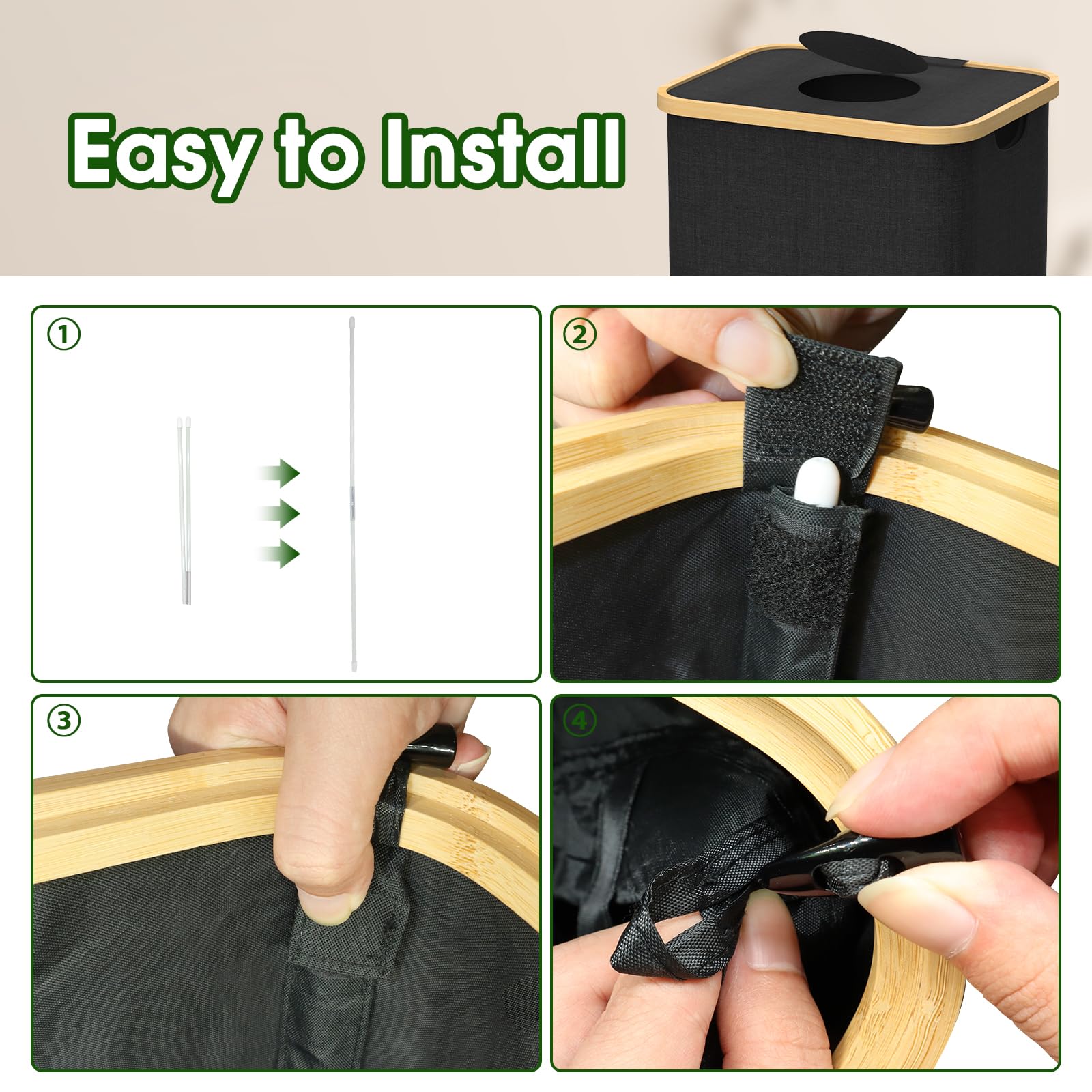 Easy to Install

①

②

③

④