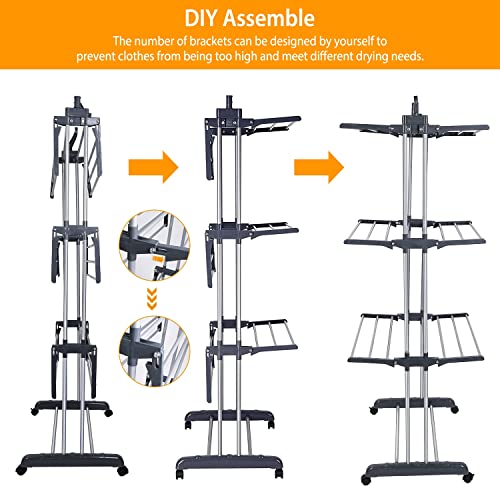 DIY Assemble

The number of brackets can be designed by yourself to prevent clothes from being too high and meet different drying needs.