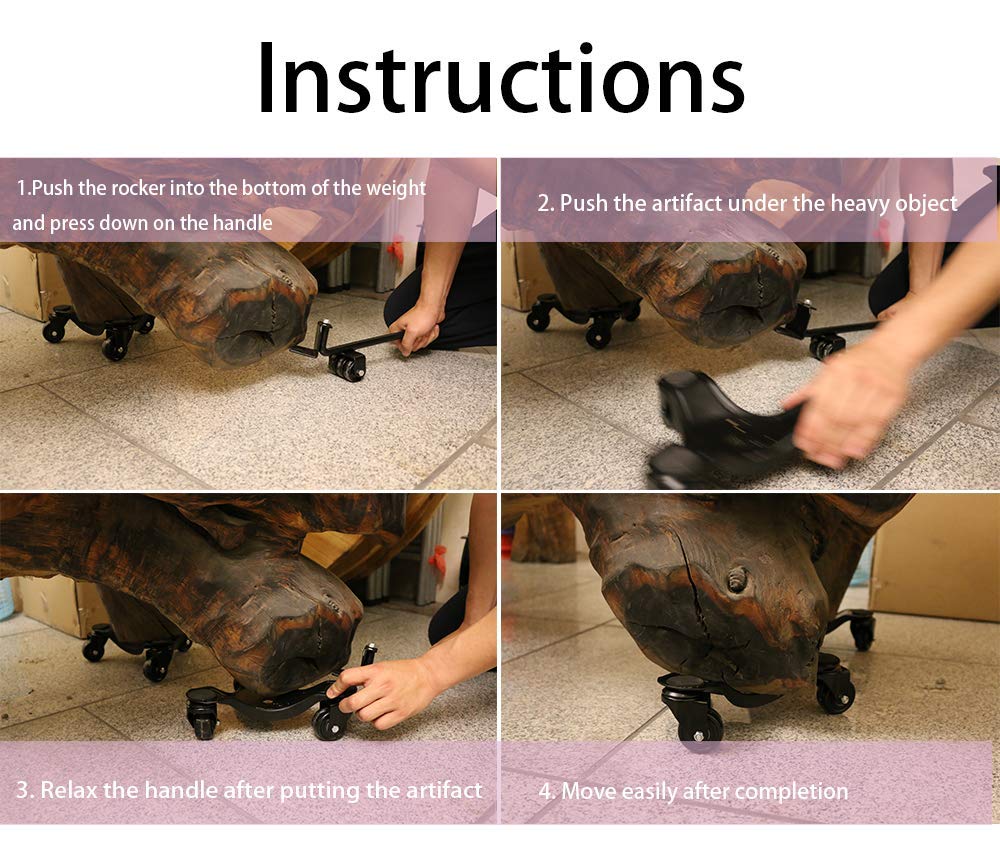 Instructions

1.Push the rocker into the bottom of the weight and press down on the handle

2. Push the artifact under the heavy object

3. Relax the handle after putting the artifact

4. Move easily after completion