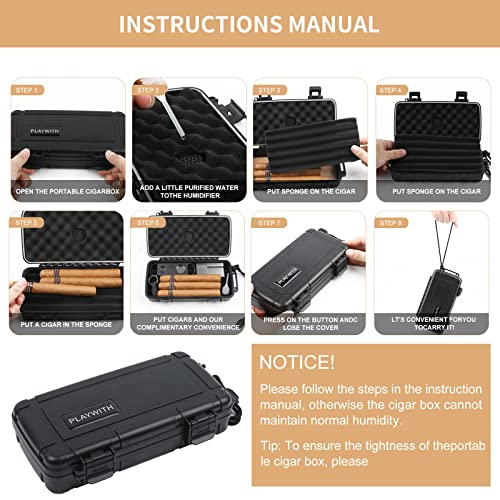 INSTRUCTIONS MANUAL

STEP 1
PLAYWITH
OPEN THE PORTABLE CIGARBOX

STEP 2
ADD A LITTLE PURIFIED WATER TOTHE HUMIDIFIER

STEP 3
PUT SPONGE ON THE CIGAR

STEP 4
PUT SPONGE ON THE CIGAR

STEP 5
PUT A CIGAR IN THE SPONGE

STEP 6
PUT CIGARS AND OUR COMPLIMENTARY CONVENIENCE

STEP 7
PLAYWITH
PRESS ON THE BUTTON ANDC LOSE THE COVER

STEP 8
LT'S CONVENIENT FORYOU TOCARRY IT!

PLAYWITH

NOTICE!

Please follow the steps in the instruction manual, otherwise the cigar box cannot maintain normal humidity.

Tip: To ensure the tightness of theportab le cigar box, please