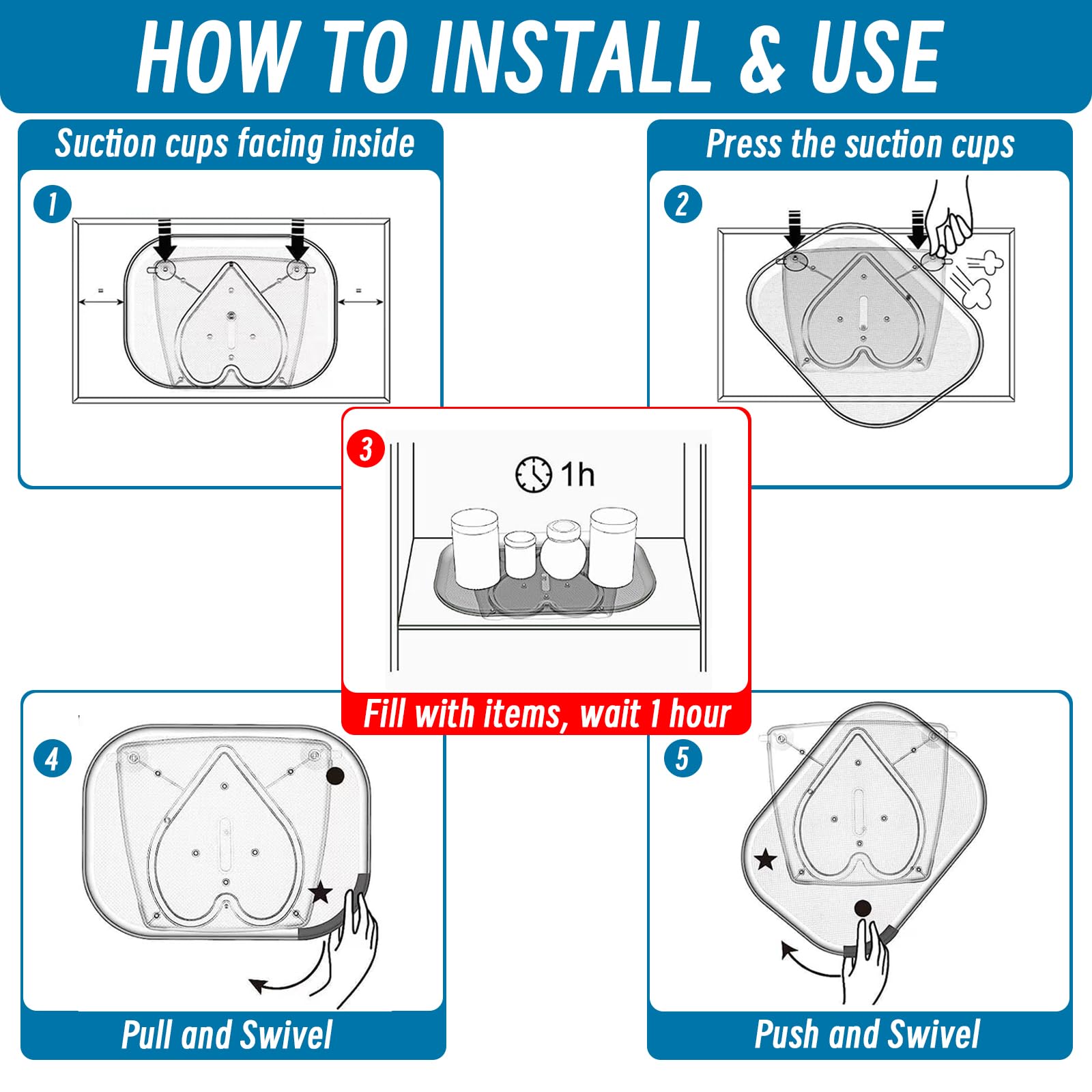 HOW TO INSTALL & USE

Suction cups facing inside

1

=

=

Press the suction cups

2

3

1h

Fill with items, wait 1 hour

4

Pull and Swivel

5

Push and Swivel