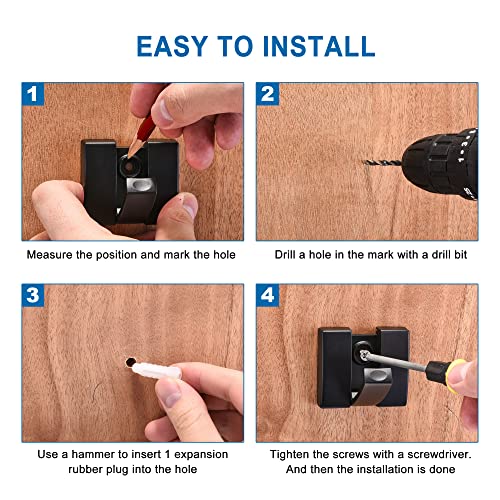 EASY TO INSTALL

1

Measure the position and mark the hole

2

Drill a hole in the mark with a drill bit

3

Use a hammer to insert 1 expansion rubber plug into the hole

4

Tighten the screws with a screwdriver. And then the installation is done