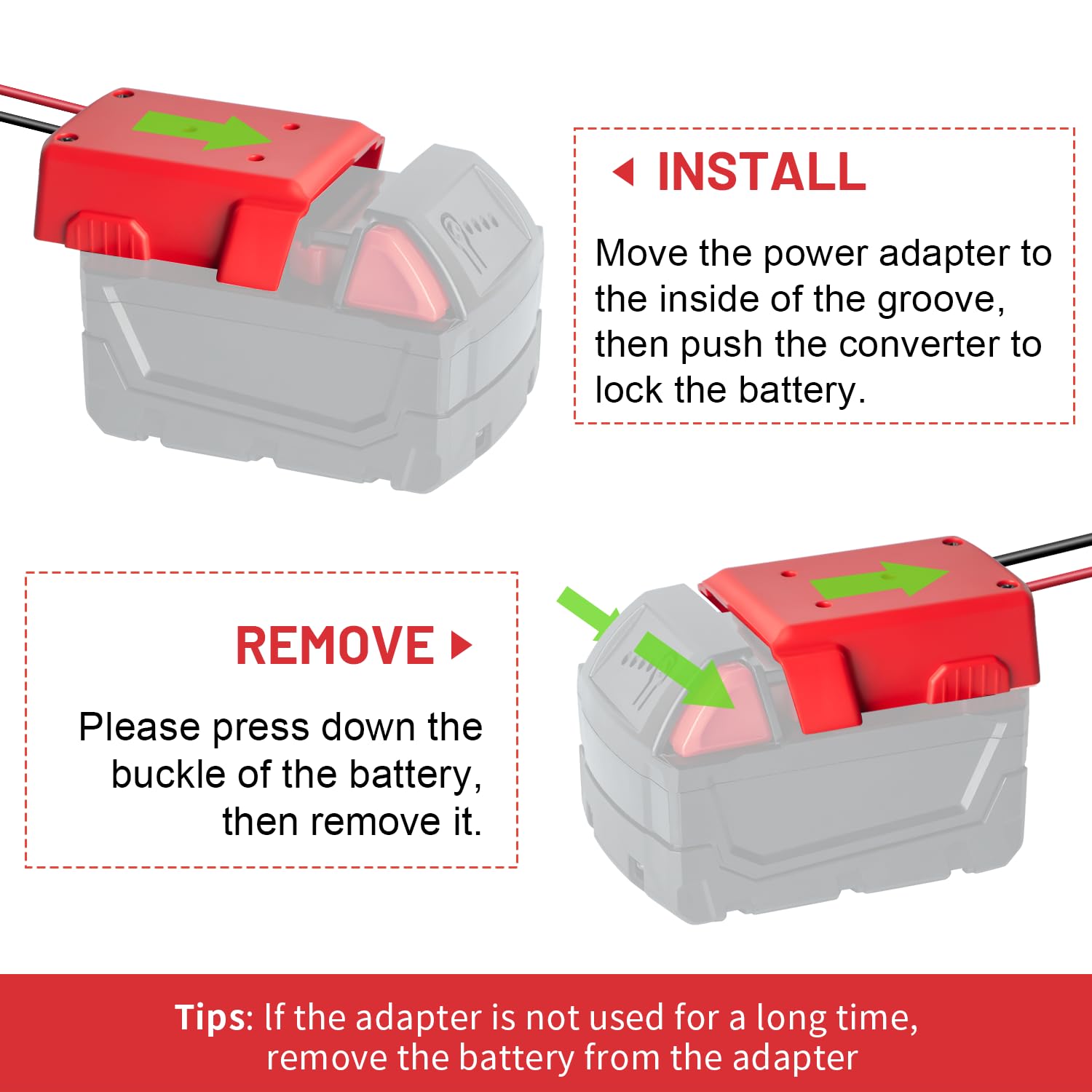 INSTALL

Move the power adapter to the inside of the groove, then push the converter to lock the battery.

REMOVE

Please press down the buckle of the battery, then remove it.

Tips: If the adapter is not used for a long time, remove the battery from the adapter