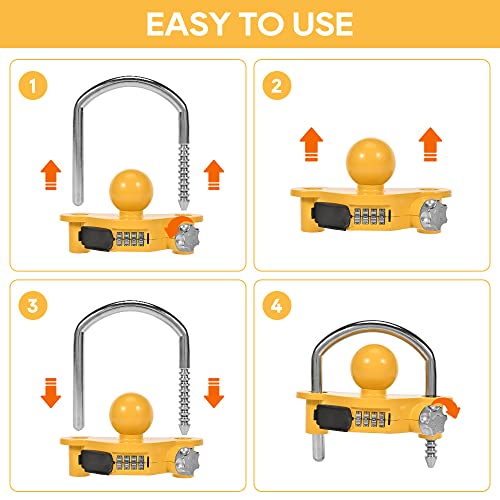 EASY TO USE

1

2

3

4