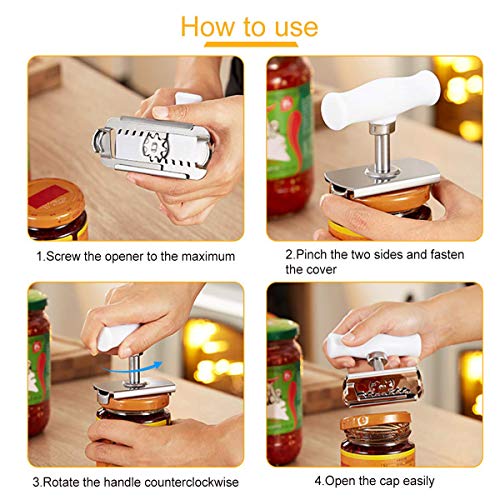 How to use

1.Screw the opener to the maximum

2.Pinch the two sides and fasten the cover

3.Rotate the handle counterclockwise

4.Open the cap easily