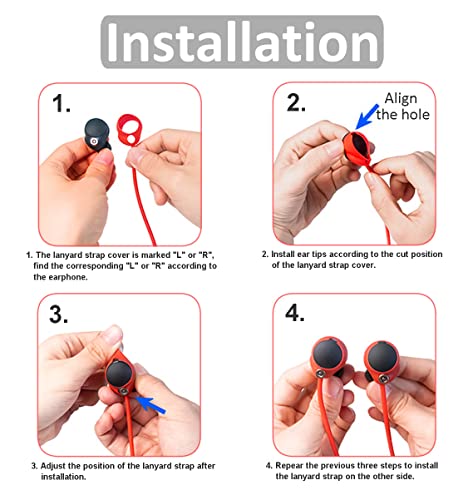 Installation

1.

1. The lanyard strap cover is marked "L" or "R", find the corresponding "L" or "R" according to the earphone.

2.

Align the hole

2. Install ear tips according to the cut position of the lanyard strap cover.

3.

3. Adjust the position of the lanyard strap after installation.

4.

4. Repear the previous three steps to install the lanyard strap on the other side.