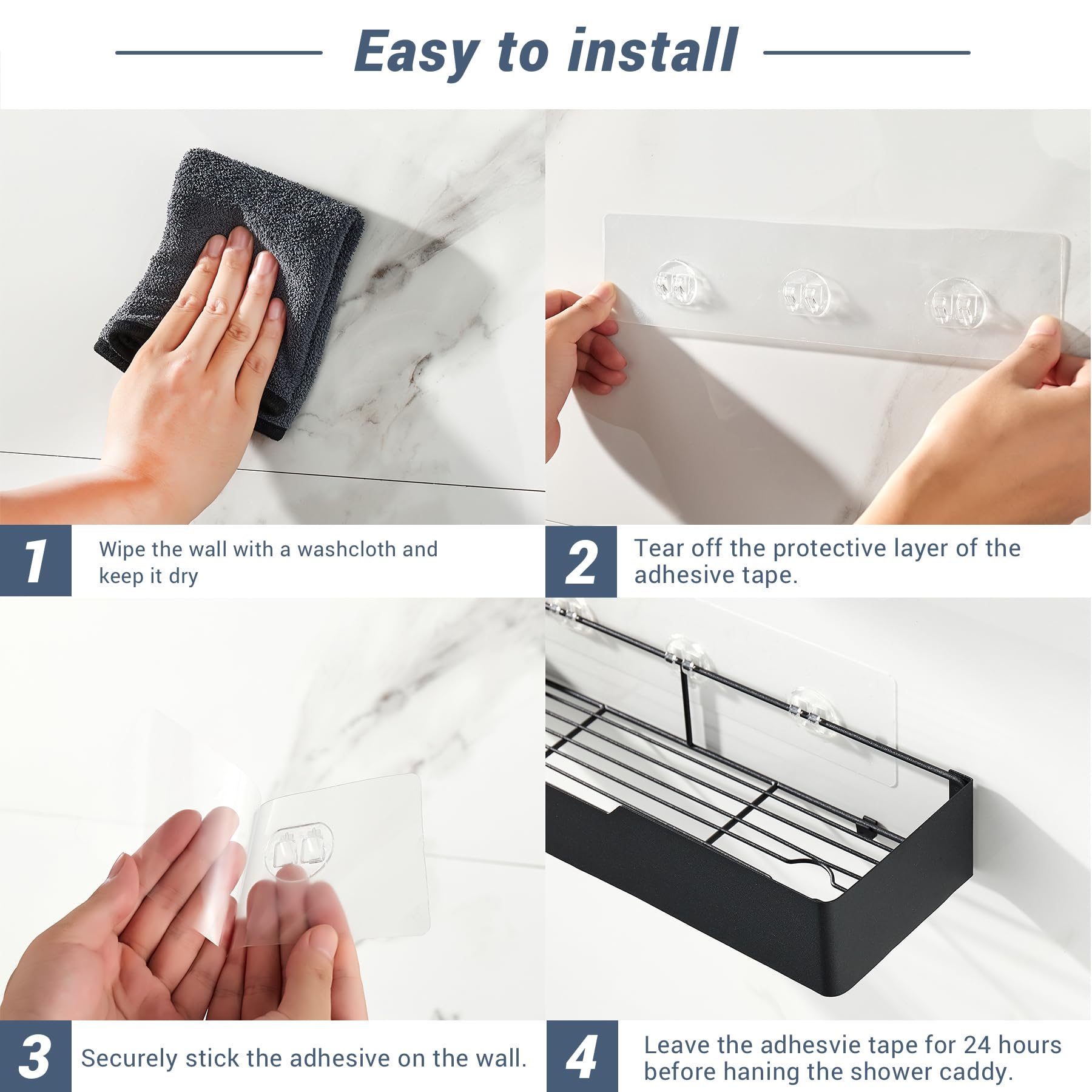 Easy to install

1 Wipe the wall with a washcloth and keep it dry

2 Tear off the protective layer of the adhesive tape.

3 Securely stick the adhesive on the wall.

4 Leave the adhesvie tape for 24 hours before haning the shower caddy.