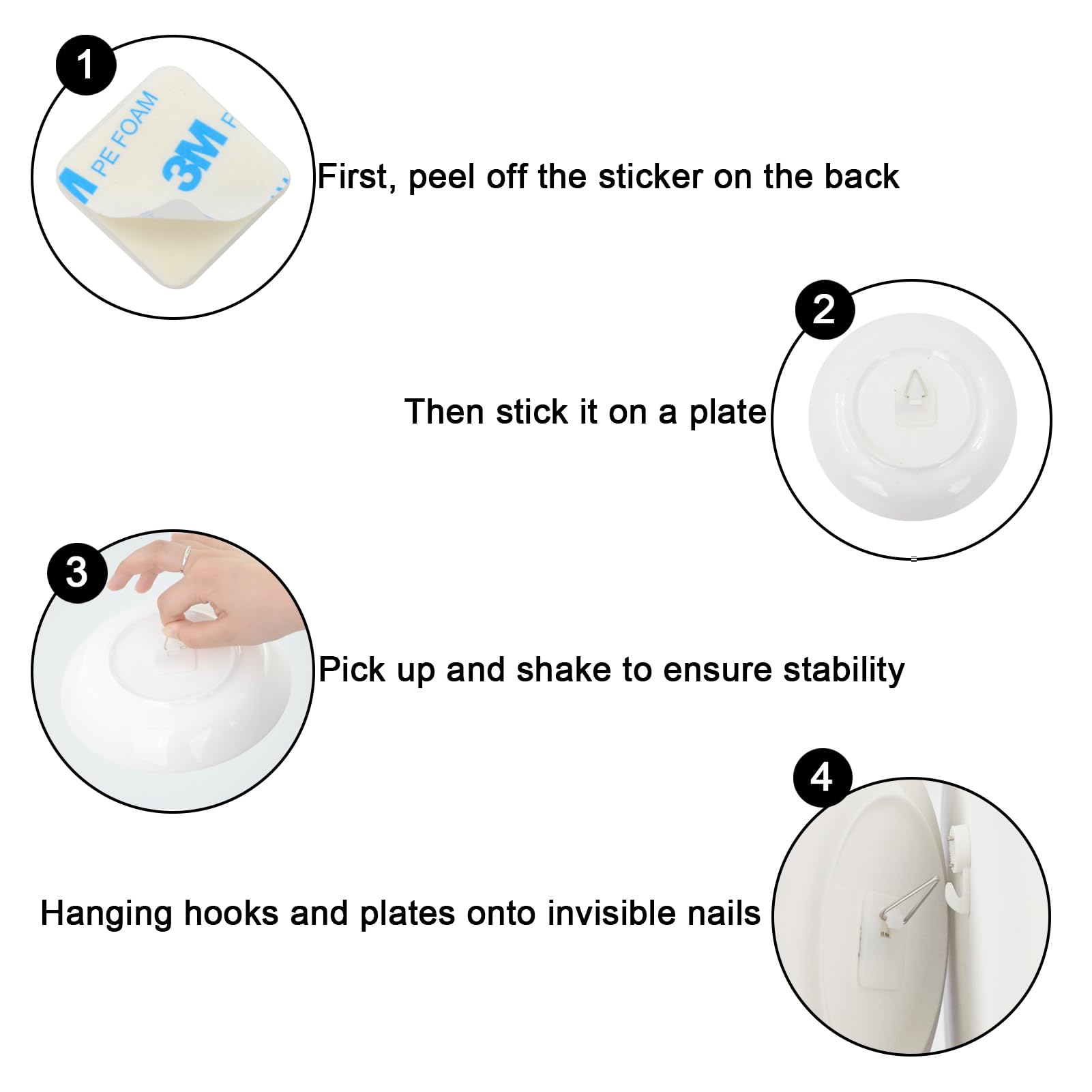 1

PE FOAM 3M

First, peel off the sticker on the back

2

Then stick it on a plate

3

Pick up and shake to ensure stability

4

Hanging hooks and plates onto invisible nails