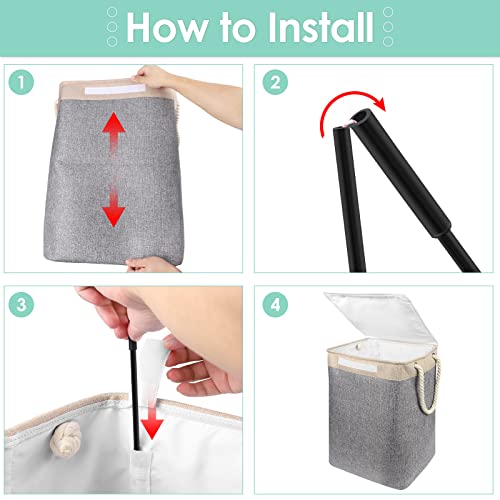 How to Install

1

2

3

4