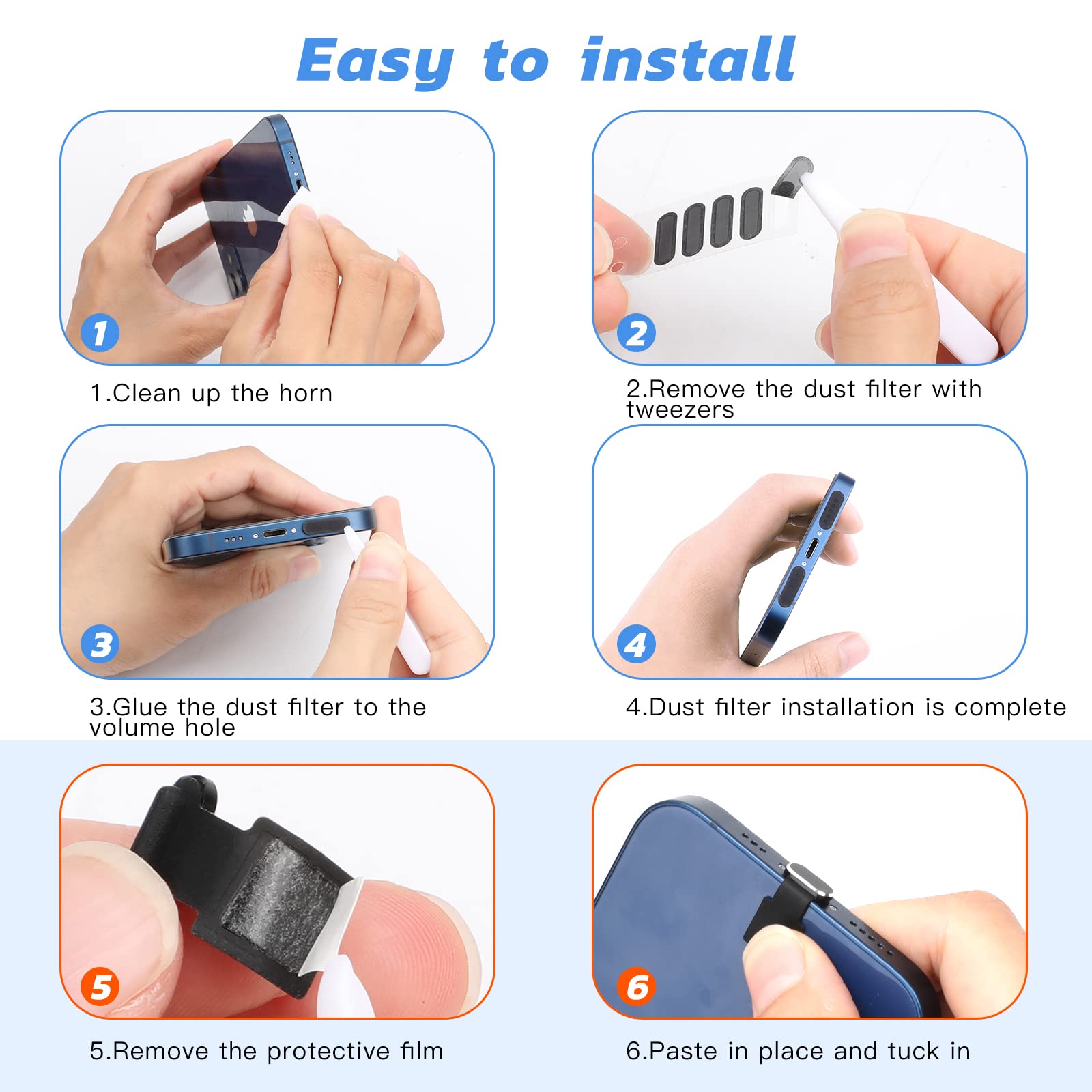 Easy to install

1

1.Clean up the horn

2

2.Remove the dust filter with tweezers

3

3.Glue the dust filter to the volume hole

4

4.Dust filter installation is complete

5

5.Remove the protective film

6

6.Paste in place and tuck in