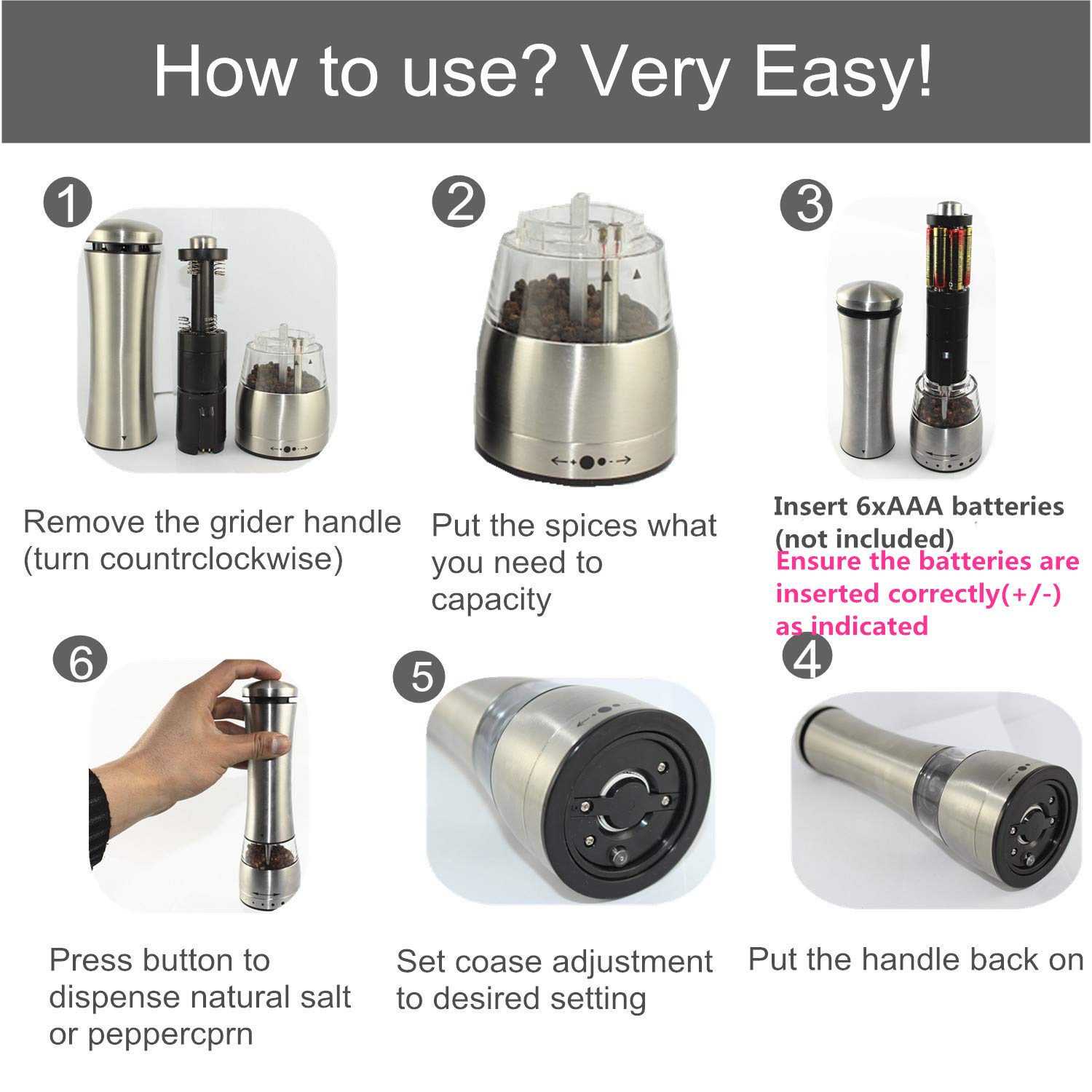 How to use? Very Easy!

1

Remove the grider handle (turn countrclockwise)

2

Put the spices what you need to capacity

3

Insert 6xAAA batteries (not included)
Ensure the batteries are inserted correctly(+/-) as indicated

6

Press button to dispense natural salt or peppercprn

5

Set coase adjustment to desired setting

4

Put the handle back on